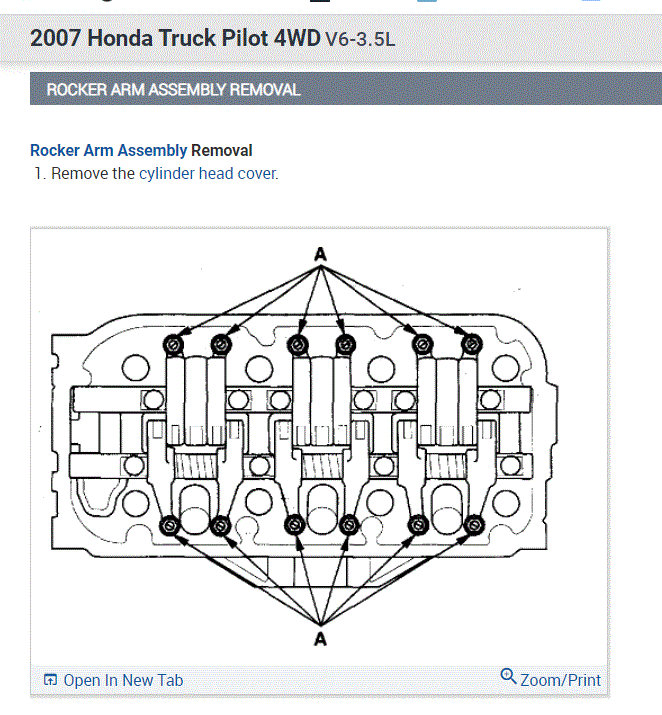 2007 Honda Truck Pilot 4WD V6-3.5L

ROCKER ARM ASSEMBLY REMOVAL

Rocker Arm Assembly Removal
1. Remove the cylinder head cover.

A

A

Open In New Tab

Zoom/Print