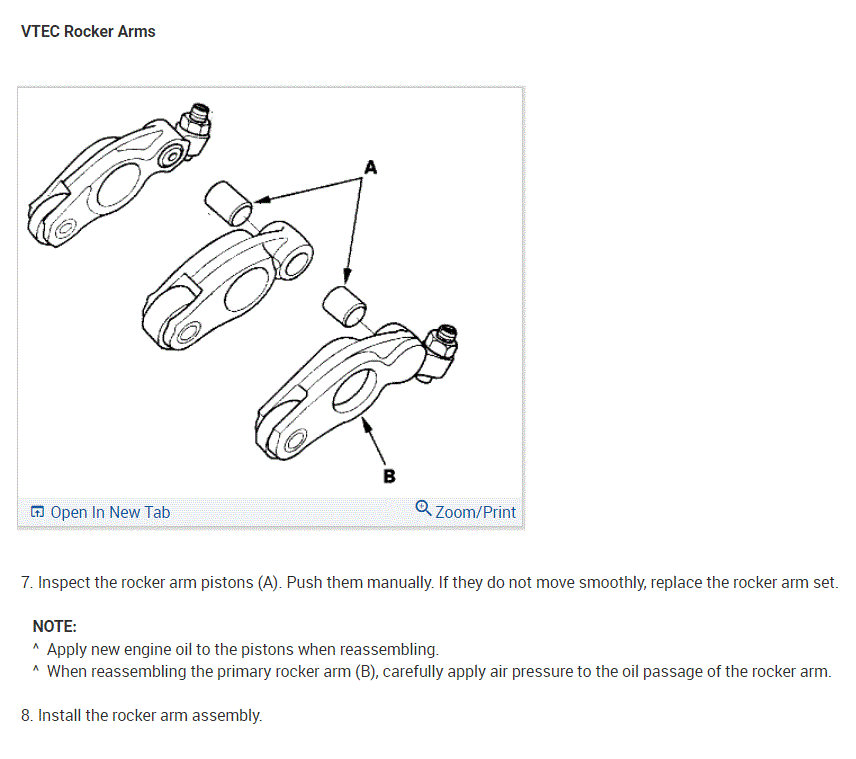 VTEC Rocker Arms

A

B

Open In New Tab

Zoom/Print

7. Inspect the rocker arm pistons (A). Push them manually. If they do not move smoothly, replace the rocker arm set.

NOTE:
^ Apply new engine oil to the pistons when reassembling.
^ When reassembling the primary rocker arm (B), carefully apply air pressure to the oil passage of the rocker arm.

8. Install the rocker arm assembly.