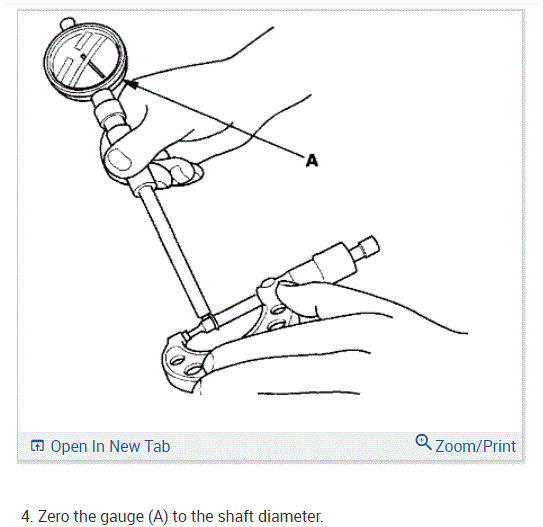 A

Open In New Tab

Zoom/Print

4. Zero the gauge (A) to the shaft diameter.