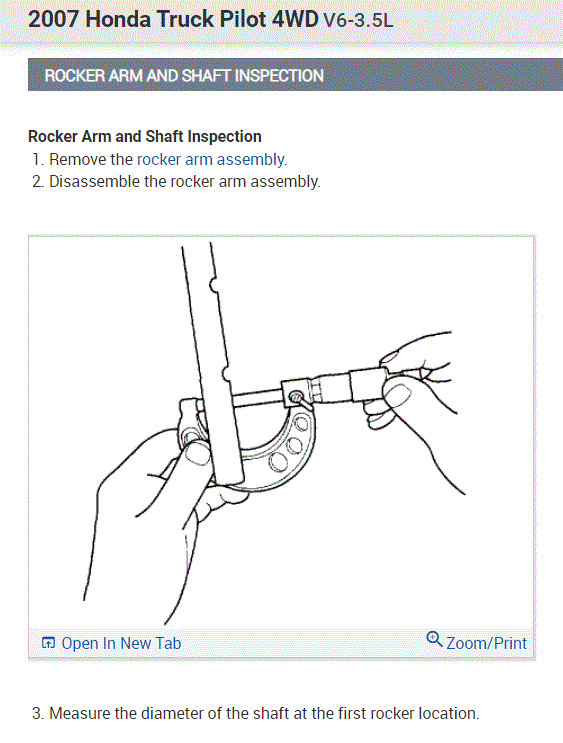 2007 Honda Truck Pilot 4WD V6-3.5L

ROCKER ARM AND SHAFT INSPECTION

Rocker Arm and Shaft Inspection
1. Remove the rocker arm assembly.
2. Disassemble the rocker arm assembly.

Open In New Tab
Zoom/Print

3. Measure the diameter of the shaft at the first rocker location.