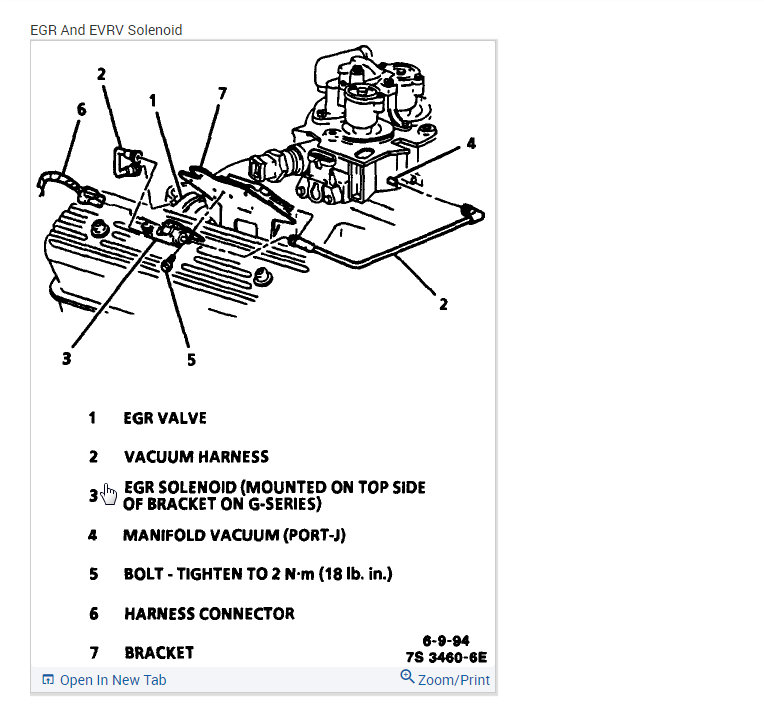 EGR And EVRV Solenoid

2
6
1
7
4
2
3
5

1 EGR VALVE

2 VACUUM HARNESS

3 EGR SOLENOID (MOUNTED ON TOP SIDE OF BRACKET ON G-SERIES)

4 MANIFOLD VACUUM (PORT-J)

5 BOLT - TIGHTEN TO 2 N·m (18 lb. in.)

6 HARNESS CONNECTOR

7 BRACKET

6-9-94
7S 3460-6E

Open In New Tab
Zoom/Print