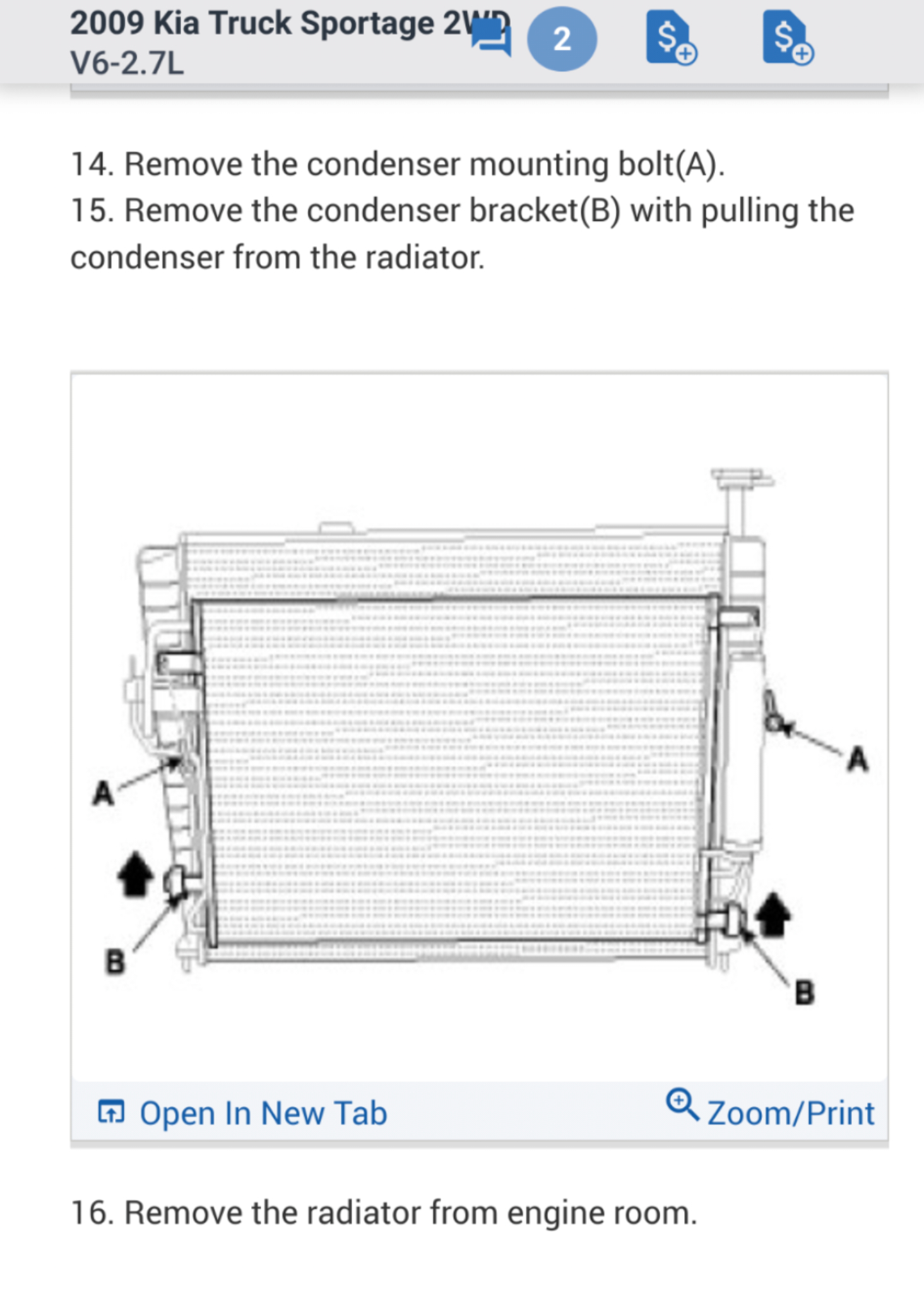 2009 Kia Truck Sportage 2WD
V6-2.7L

2

14. Remove the condenser mounting bolt(A).
15. Remove the condenser bracket(B) with pulling the condenser from the radiator.

A
A
B
B

Open In New Tab
Zoom/Print

16. Remove the radiator from engine room.