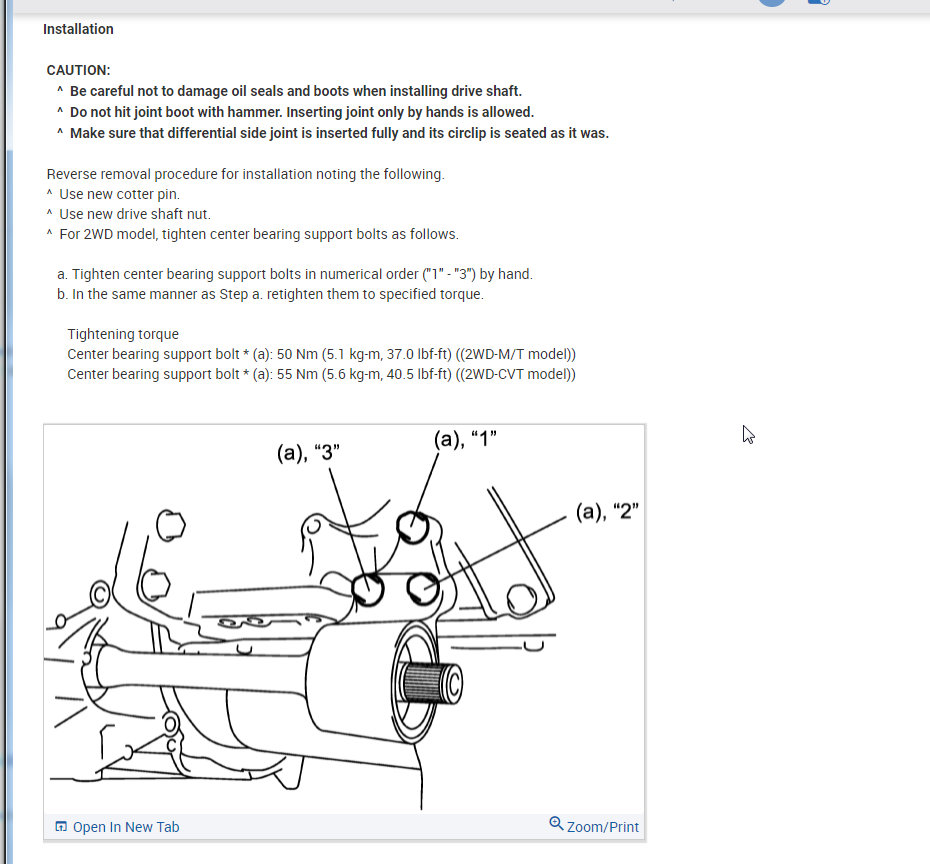 Installation

CAUTION:
^ Be careful not to damage oil seals and boots when installing drive shaft.
^ Do not hit joint boot with hammer. Inserting joint only by hands is allowed.
^ Make sure that differential side joint is inserted fully and its circlip is seated as it was.

Reverse removal procedure for installation noting the following.
^ Use new cotter pin.
^ Use new drive shaft nut.
^ For 2WD model, tighten center bearing support bolts as follows.

a. Tighten center bearing support bolts in numerical order ("1" - "3") by hand.
b. In the same manner as Step a. retighten them to specified torque.

Tightening torque
Center bearing support bolt * (a): 50 Nm (5.1 kg-m, 37.0 lbf-ft) ((2WD-M/T model))
Center bearing support bolt * (a): 55 Nm (5.6 kg-m, 40.5 lbf-ft) ((2WD-CVT model))

(a), "3"
(a), "1"
(a), "2"

Open In New Tab
Zoom/Print