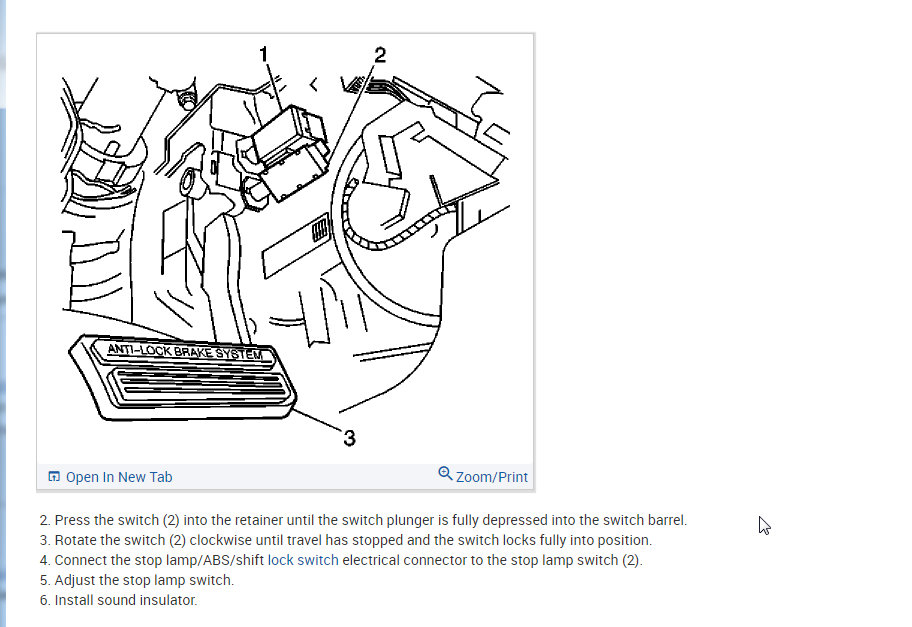 1
2
ANTI-LOCK BRAKE SYSTEM
3

Open In New Tab
Zoom/Print

2. Press the switch (2) into the retainer until the switch plunger is fully depressed into the switch barrel.
3. Rotate the switch (2) clockwise until travel has stopped and the switch locks fully into position.
4. Connect the stop lamp/ABS/shift lock switch electrical connector to the stop lamp switch (2).
5. Adjust the stop lamp switch.
6. Install sound insulator.