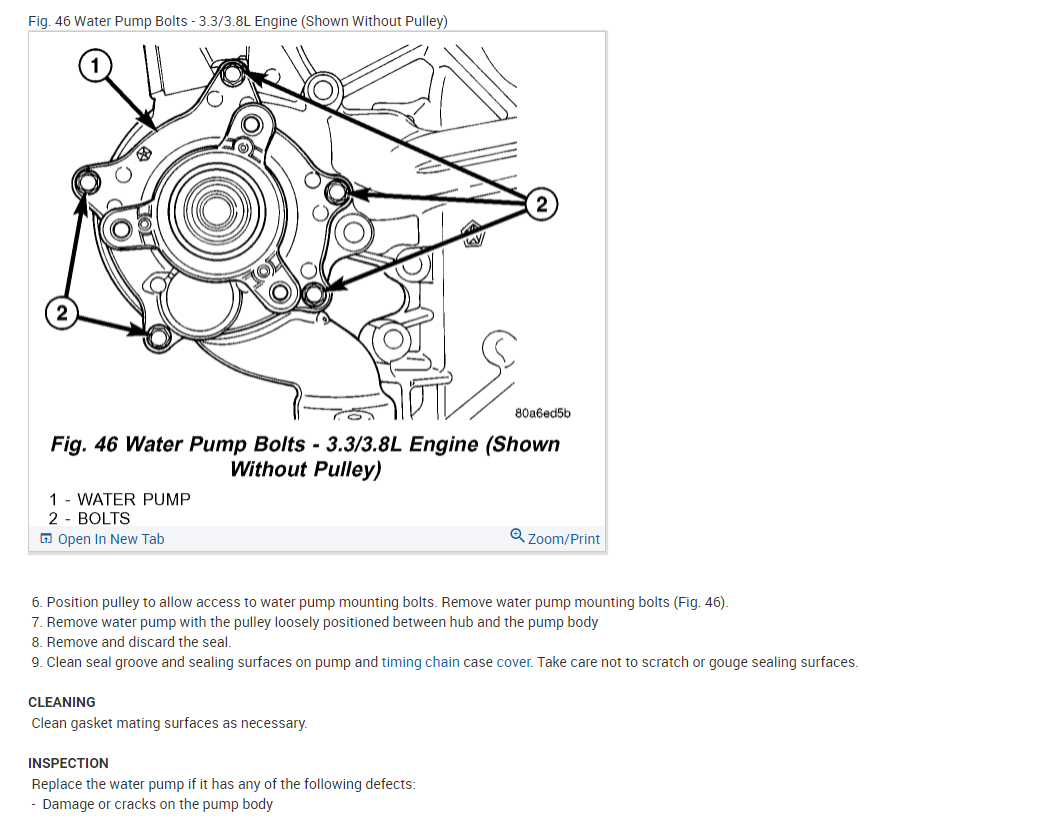 Fig. 46 Water Pump Bolts - 3.3/3.8L Engine (Shown Without Pulley)

1

2

2

80a6ed5b

Fig. 46 Water Pump Bolts - 3.3/3.8L Engine (Shown Without Pulley)

1 - WATER PUMP
2 - BOLTS

Open In New Tab

Zoom/Print

6. Position pulley to allow access to water pump mounting bolts. Remove water pump mounting bolts (Fig. 46).
7. Remove water pump with the pulley loosely positioned between hub and the pump body
8. Remove and discard the seal.
9. Clean seal groove and sealing surfaces on pump and timing chain case cover. Take care not to scratch or gouge sealing surfaces.

CLEANING
Clean gasket mating surfaces as necessary.

INSPECTION
Replace the water pump if it has any of the following defects:
- Damage or cracks on the pump body