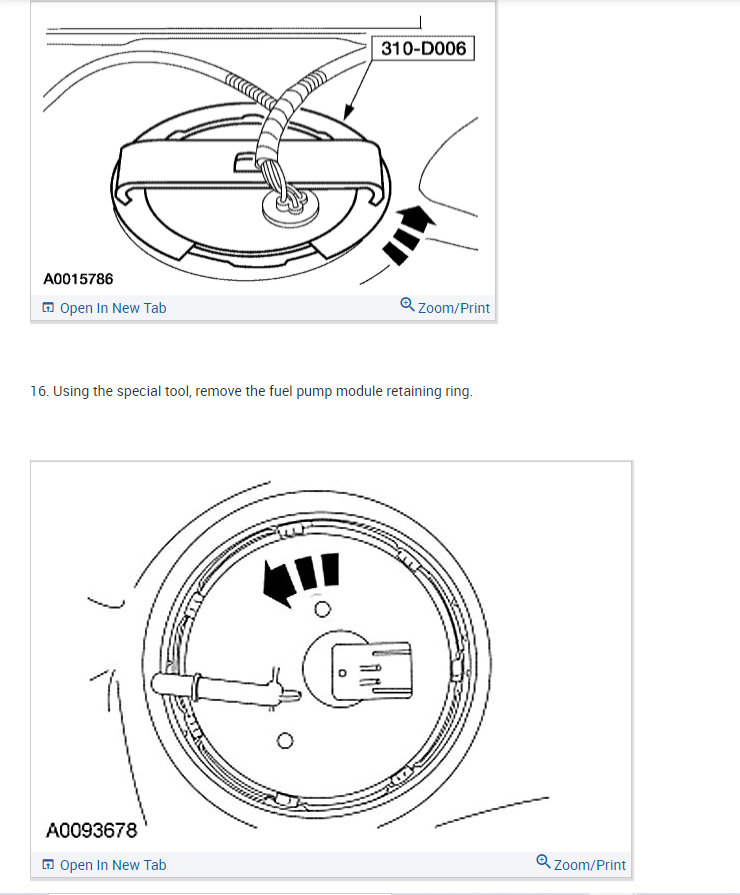 310-D006

A0015786

Open In New Tab

Zoom/Print

16. Using the special tool, remove the fuel pump module retaining ring.

A0093678

Open In New Tab

Zoom/Print