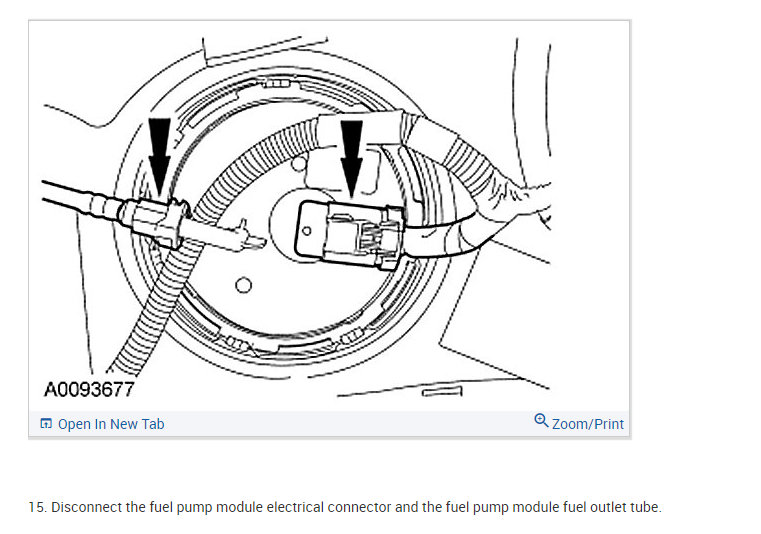 A0093677

Open In New Tab

Zoom/Print

15. Disconnect the fuel pump module electrical connector and the fuel pump module fuel outlet tube.