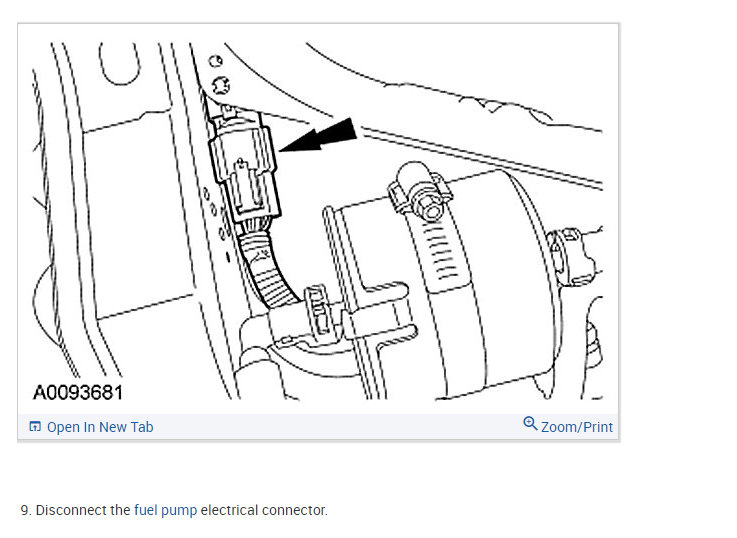 A0093681

Open In New Tab

Zoom/Print

9. Disconnect the fuel pump electrical connector.