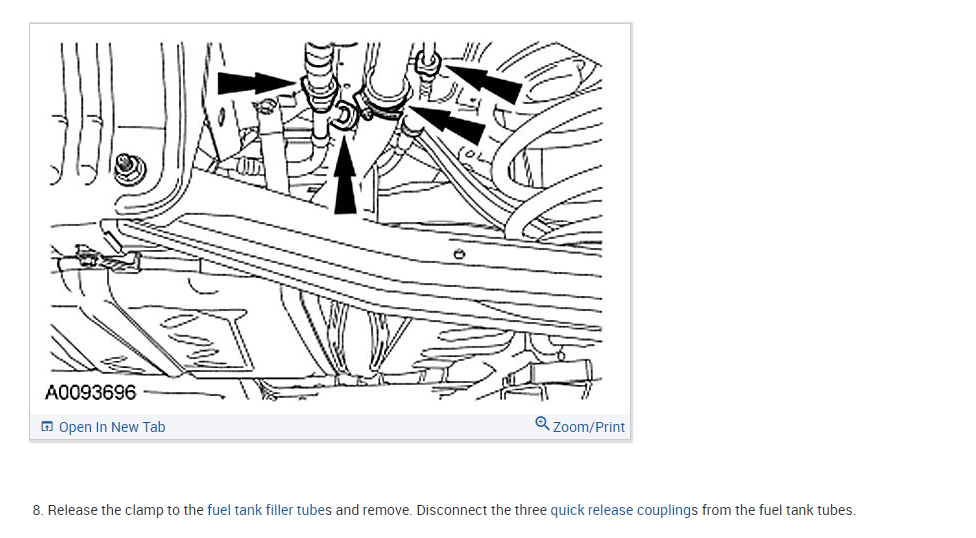 A0093696

Open In New Tab

Zoom/Print

8. Release the clamp to the fuel tank filler tubes and remove. Disconnect the three quick release couplings from the fuel tank tubes.