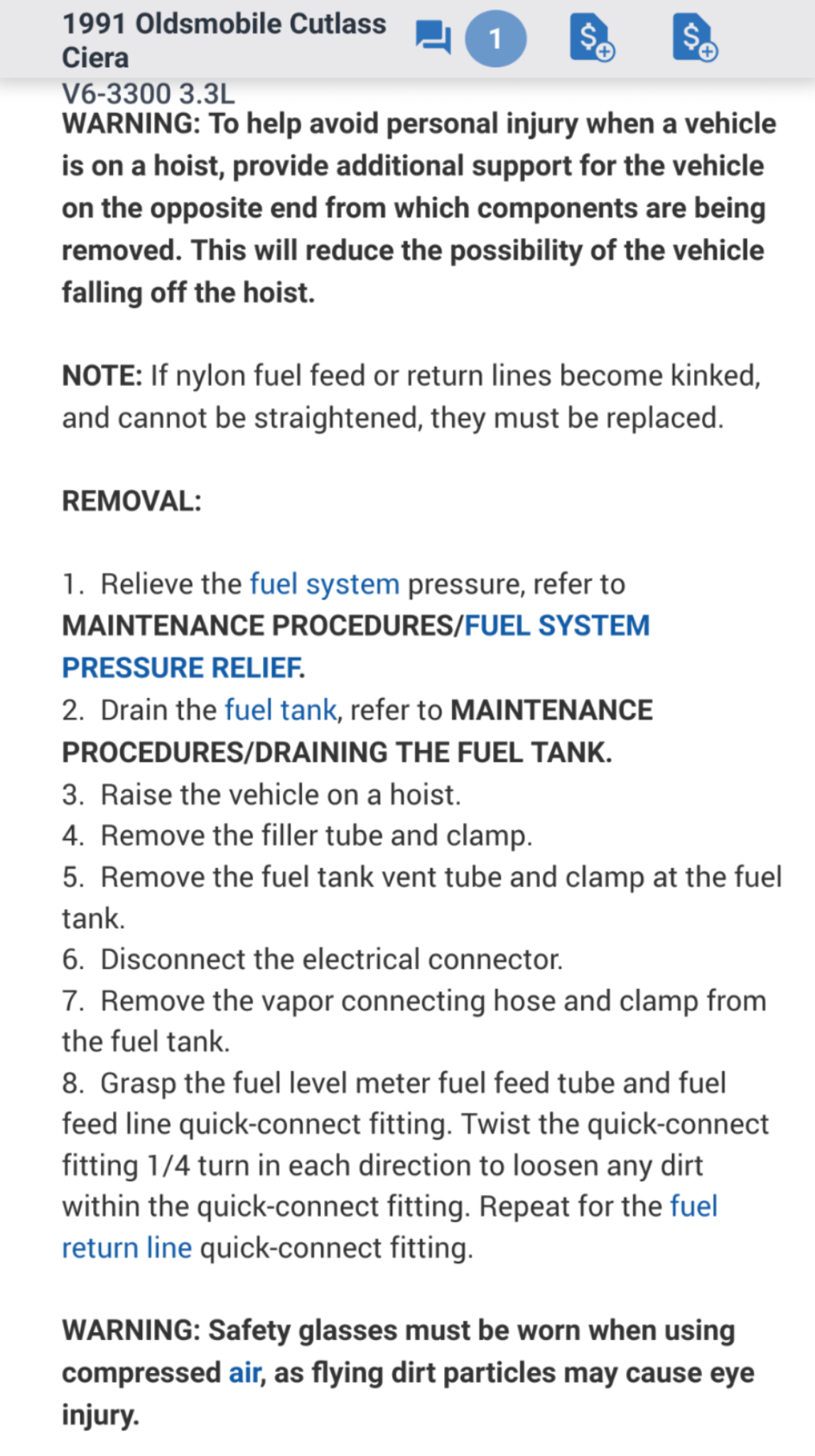 1991 Oldsmobile Cutlass Ciera

1

V6-3300 3.3L

WARNING: To help avoid personal injury when a vehicle is on a hoist, provide additional support for the vehicle on the opposite end from which components are being removed. This will reduce the possibility of the vehicle falling off the hoist.

NOTE: If nylon fuel feed or return lines become kinked, and cannot be straightened, they must be replaced.

REMOVAL:

1. Relieve the fuel system pressure, refer to MAINTENANCE PROCEDURES/FUEL SYSTEM PRESSURE RELIEF.
2. Drain the fuel tank, refer to MAINTENANCE PROCEDURES/DRAINING THE FUEL TANK.
3. Raise the vehicle on a hoist.
4. Remove the filler tube and clamp.
5. Remove the fuel tank vent tube and clamp at the fuel tank.
6. Disconnect the electrical connector.
7. Remove the vapor connecting hose and clamp from the fuel tank.
8. Grasp the fuel level meter fuel feed tube and fuel feed line quick-connect fitting. Twist the quick-connect fitting 1/4 turn in each direction to loosen any dirt within the quick-connect fitting. Repeat for the fuel return line quick-connect fitting.

WARNING: Safety glasses must be worn when using compressed air, as flying dirt particles may cause eye injury.