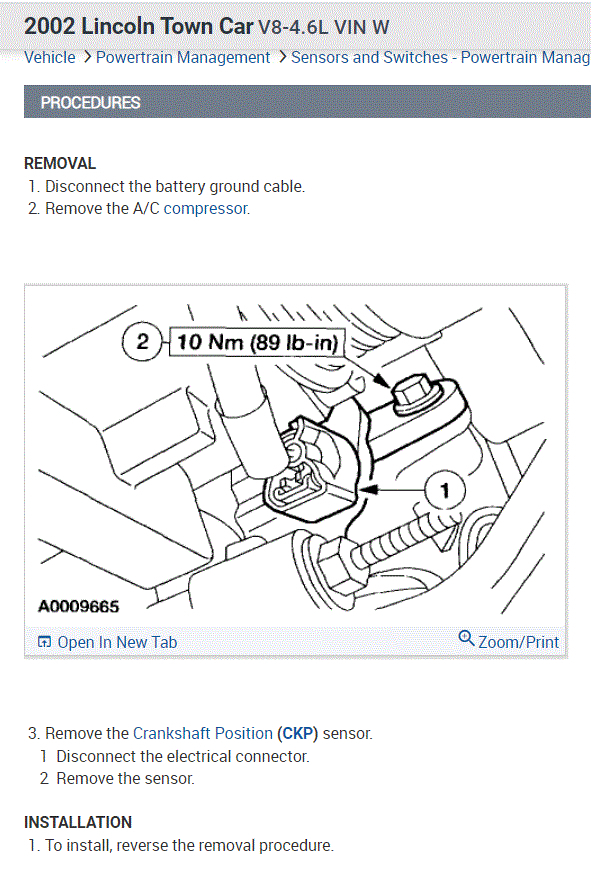 2002 Lincoln Town Car V8-4.6L VIN W

Vehicle > Powertrain Management > Sensors and Switches - Powertrain Manag

PROCEDURES

REMOVAL
1. Disconnect the battery ground cable.
2. Remove the A/C compressor.

2
10 Nm (89 lb-in)
1
A0009665

Open In New Tab
Zoom/Print

3. Remove the Crankshaft Position (CKP) sensor.
1 Disconnect the electrical connector.
2 Remove the sensor.

INSTALLATION
1. To install, reverse the removal procedure.