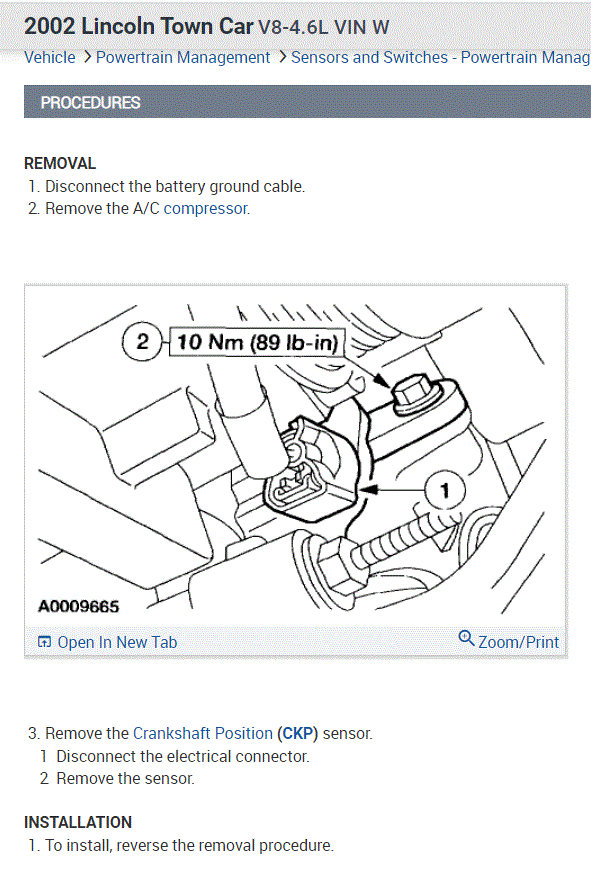 2002 Lincoln Town Car V8-4.6L VIN W

Vehicle > Powertrain Management > Sensors and Switches - Powertrain Manag

PROCEDURES

REMOVAL
1. Disconnect the battery ground cable.
2. Remove the A/C compressor.

2 10 Nm (89 lb-in)

1

A0009665

Open In New Tab

Zoom/Print

3. Remove the Crankshaft Position (CKP) sensor.
1 Disconnect the electrical connector.
2 Remove the sensor.

INSTALLATION
1. To install, reverse the removal procedure.