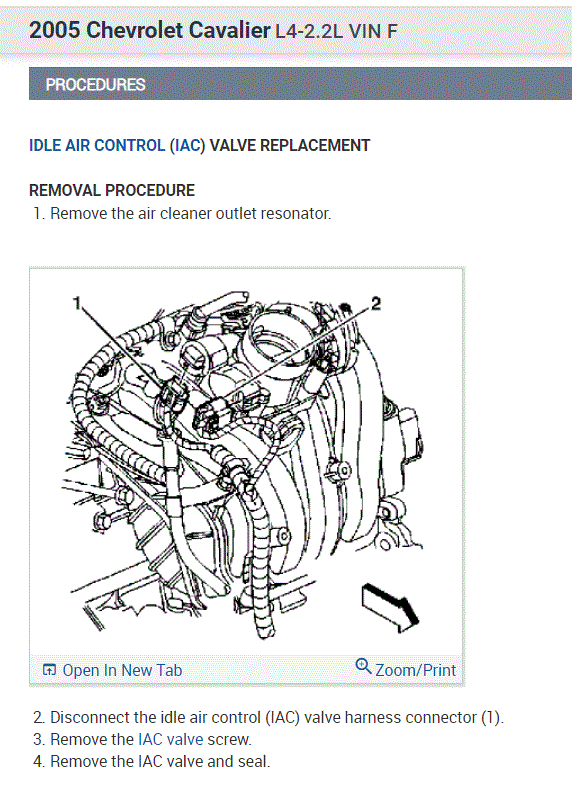 2005 Chevrolet Cavalier L4-2.2L VIN F

PROCEDURES

IDLE AIR CONTROL (IAC) VALVE REPLACEMENT

REMOVAL PROCEDURE
1. Remove the air cleaner outlet resonator.

1

2

Open In New Tab

Zoom/Print

2. Disconnect the idle air control (IAC) valve harness connector (1).
3. Remove the IAC valve screw.
4. Remove the IAC valve and seal.