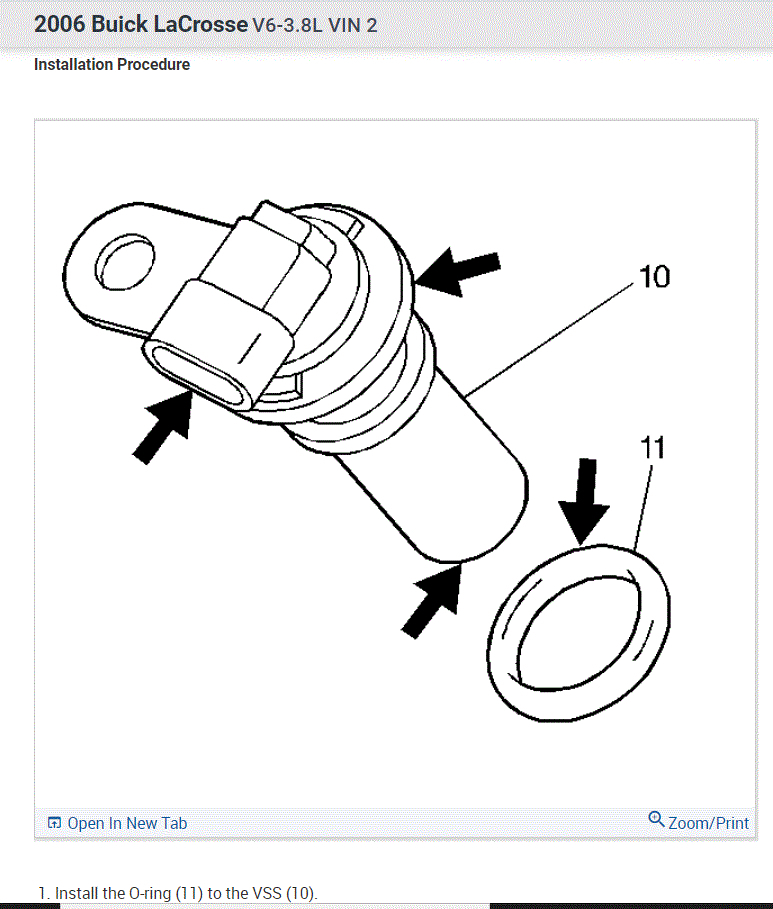 2006 Buick LaCrosse V6-3.8L VIN 2

Installation Procedure

10

11

Open In New Tab

Zoom/Print

1. Install the O-ring (11) to the VSS (10).