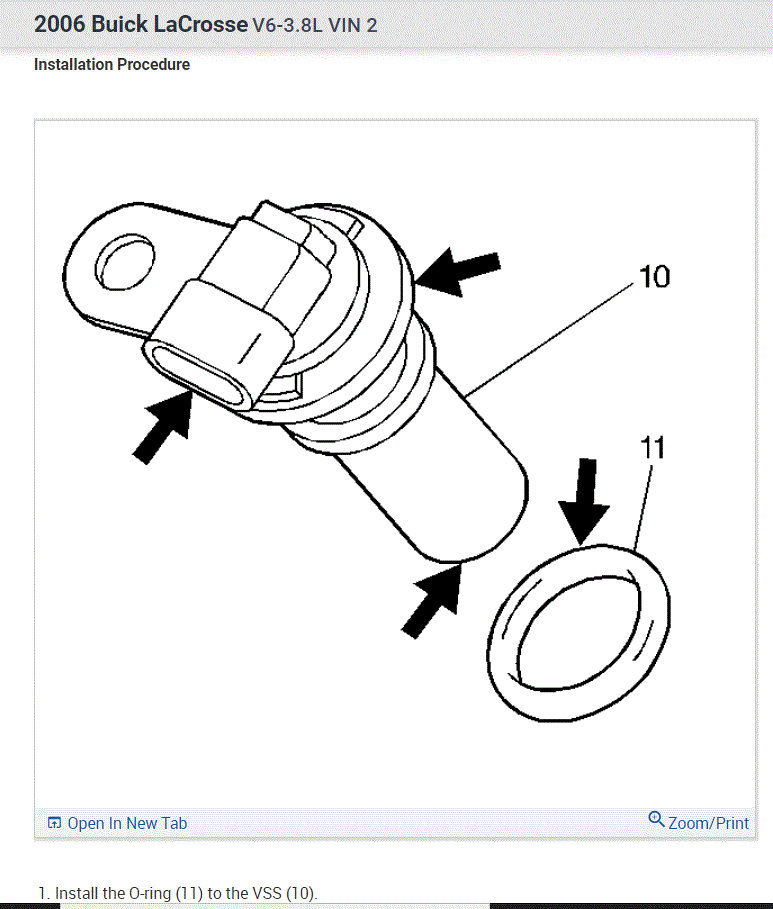 2006 Buick LaCrosse V6-3.8L VIN 2

Installation Procedure

10

11

Open In New Tab

Zoom/Print

1. Install the O-ring (11) to the VSS (10).