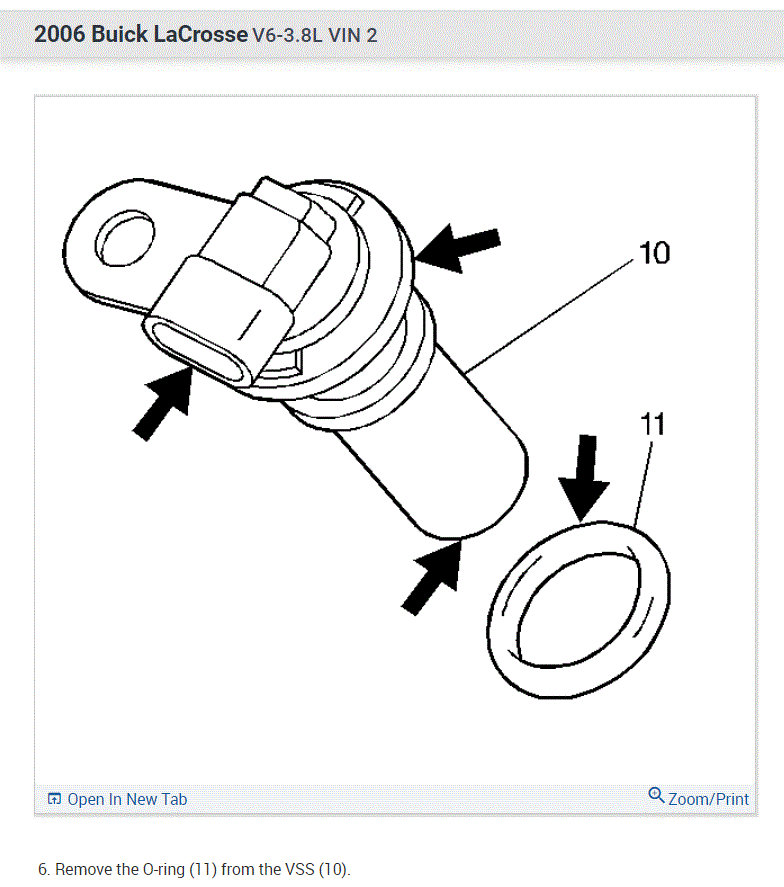 2006 Buick LaCrosse V6-3.8L VIN 2

10

11

Open In New Tab

Zoom/Print

6. Remove the O-ring (11) from the VSS (10).