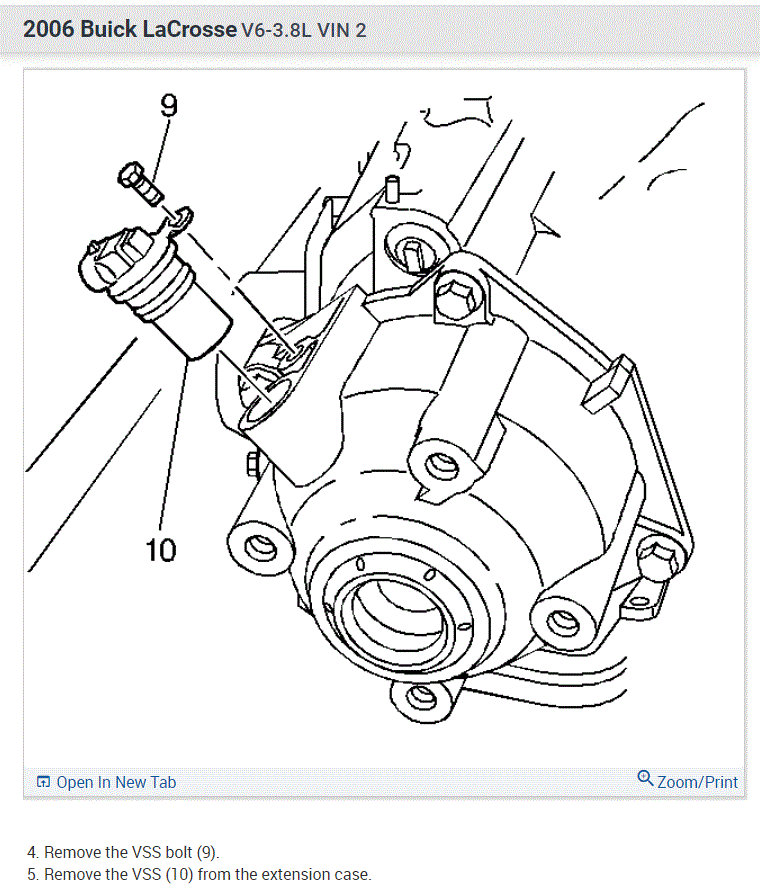 2006 Buick LaCrosse V6-3.8L VIN 2

9

10

Open In New Tab

Zoom/Print

4. Remove the VSS bolt (9).
5. Remove the VSS (10) from the extension case.