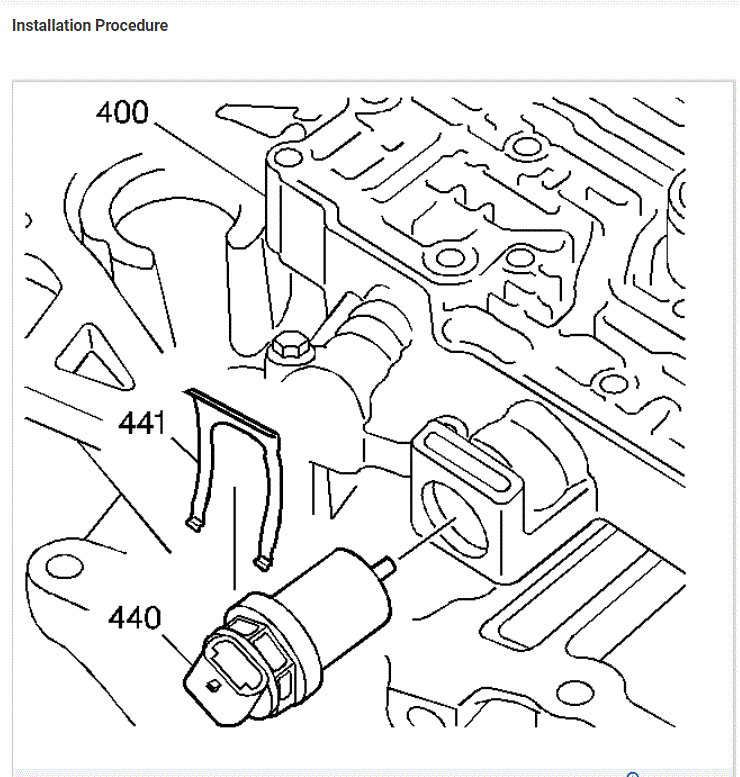 Installation Procedure

400

441

440