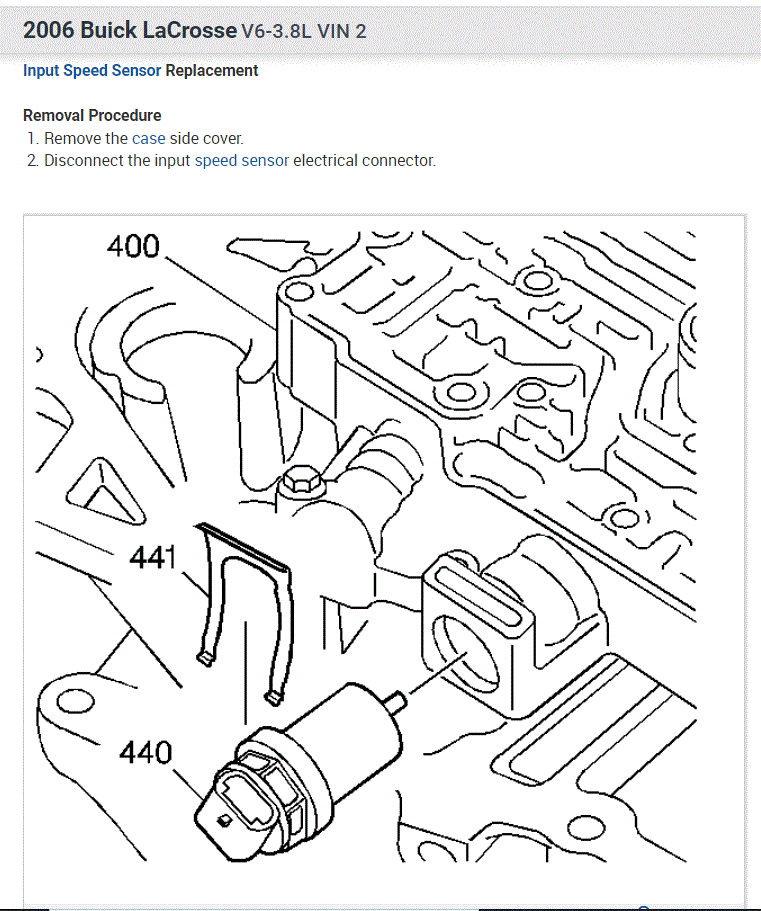 2006 Buick LaCrosse V6-3.8L VIN 2

Input Speed Sensor Replacement

Removal Procedure
1. Remove the case side cover.
2. Disconnect the input speed sensor electrical connector.

400
441
440