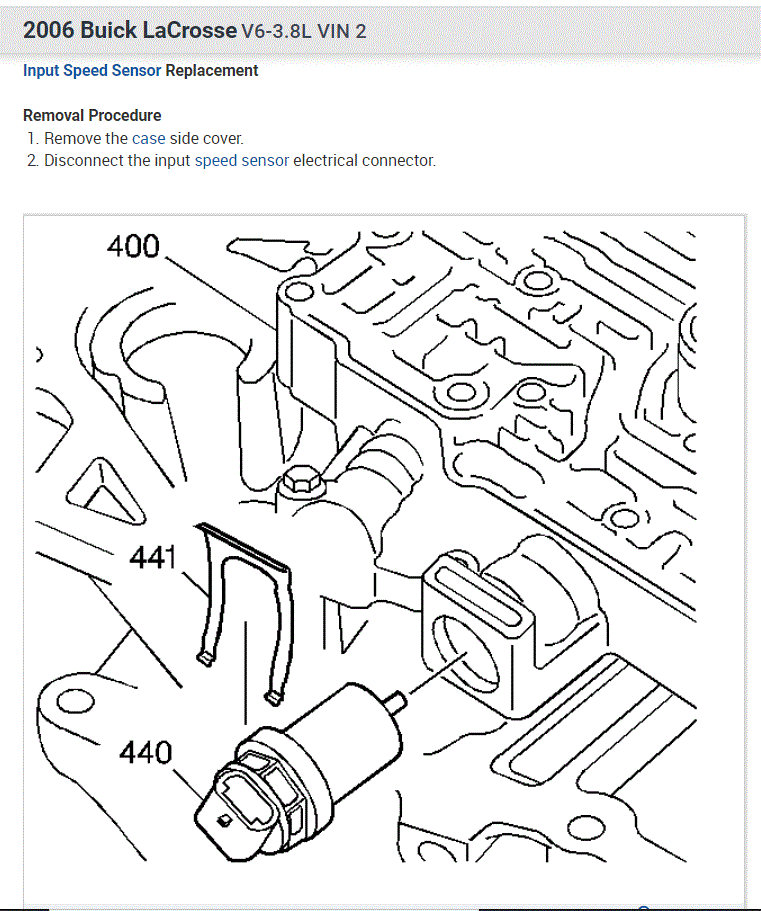 2006 Buick LaCrosse V6-3.8L VIN 2

Input Speed Sensor Replacement

Removal Procedure
1. Remove the case side cover.
2. Disconnect the input speed sensor electrical connector.

400

441

440