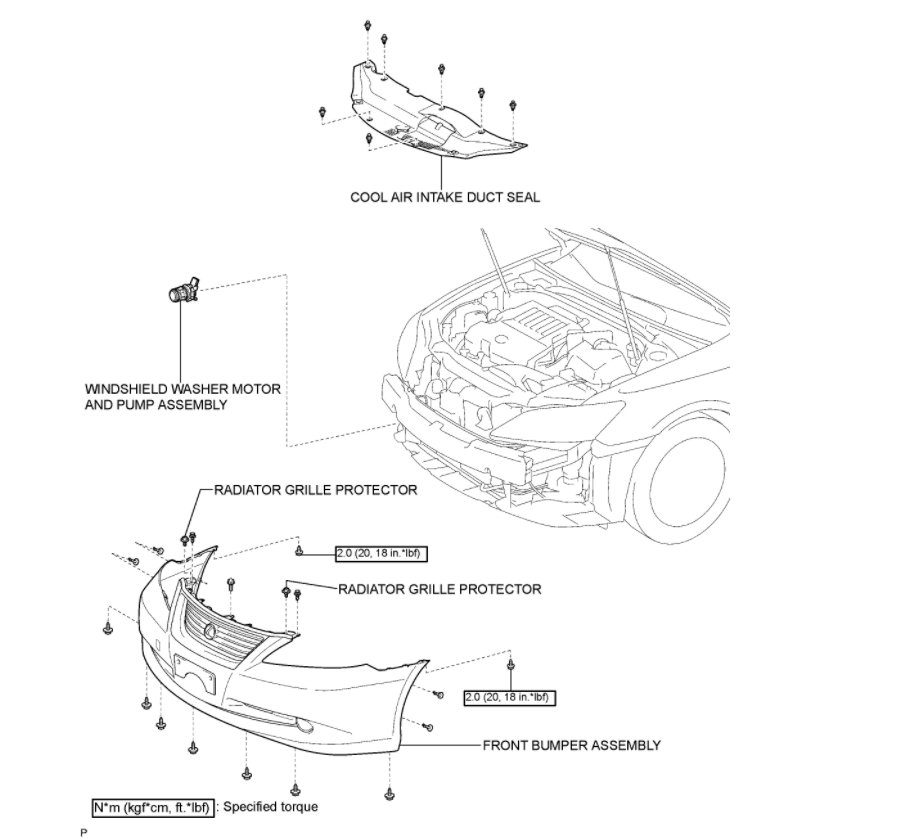 COOL AIR INTAKE DUCT SEAL

WINDSHIELD WASHER MOTOR AND PUMP ASSEMBLY

RADIATOR GRILLE PROTECTOR

2.0 (20, 18 in.*lbf)

RADIATOR GRILLE PROTECTOR

2.0 (20, 18 in.*lbf)

FRONT BUMPER ASSEMBLY

N*m (kgf*cm, ft.*lbf) : Specified torque

P