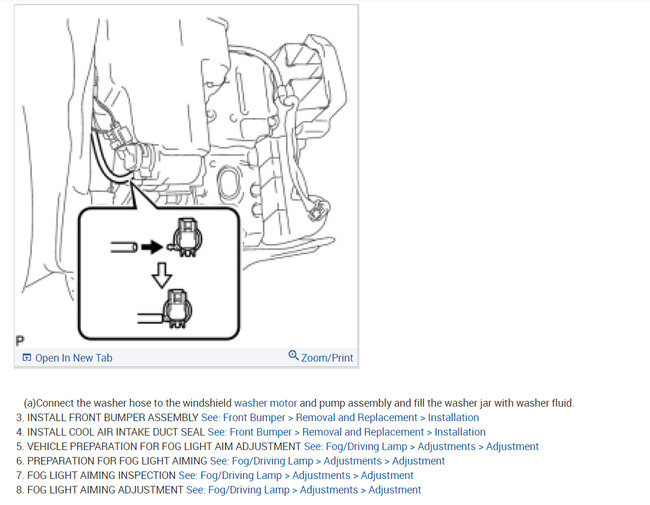 P

Open In New Tab

Zoom/Print

(a)Connect the washer hose to the windshield washer motor and pump assembly and fill the washer jar with washer fluid.
3. INSTALL FRONT BUMPER ASSEMBLY See: Front Bumper > Removal and Replacement > Installation
4. INSTALL COOL AIR INTAKE DUCT SEAL See: Front Bumper > Removal and Replacement > Installation
5. VEHICLE PREPARATION FOR FOG LIGHT AIM ADJUSTMENT See: Fog/Driving Lamp > Adjustments > Adjustment
6. PREPARATION FOR FOG LIGHT AIMING See: Fog/Driving Lamp > Adjustments > Adjustment
7. FOG LIGHT AIMING INSPECTION See: Fog/Driving Lamp > Adjustments > Adjustment
8. FOG LIGHT AIMING ADJUSTMENT See: Fog/Driving Lamp > Adjustments > Adjustment