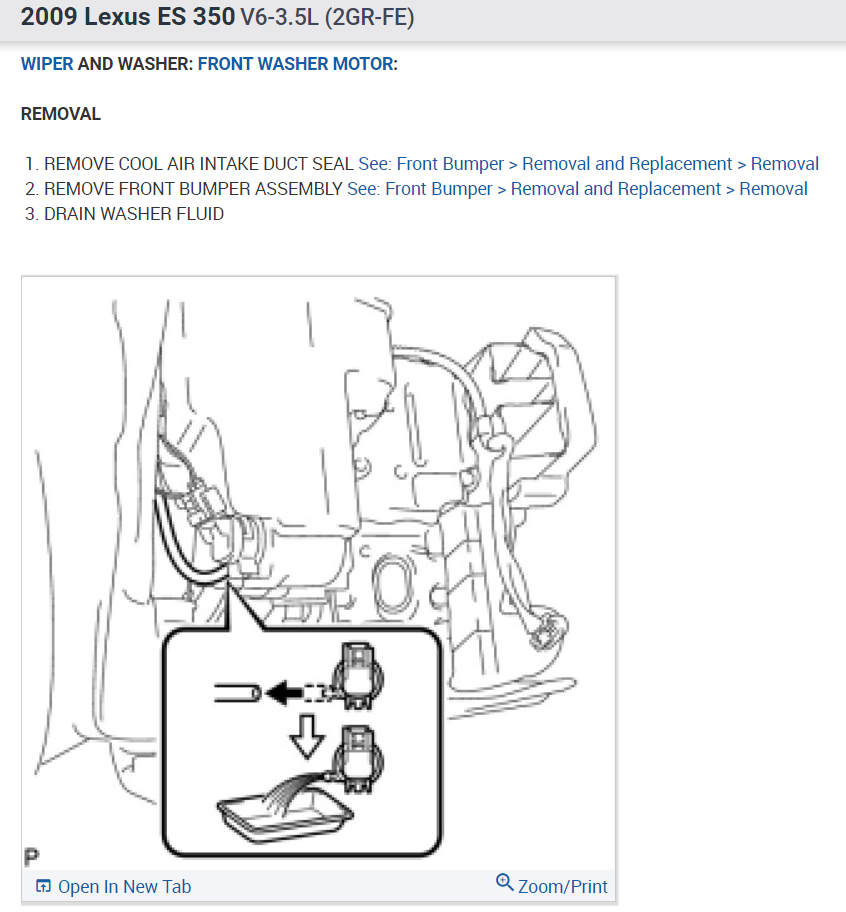 2009 Lexus ES 350 V6-3.5L (2GR-FE)

WIPER AND WASHER: FRONT WASHER MOTOR:

REMOVAL

1. REMOVE COOL AIR INTAKE DUCT SEAL See: Front Bumper > Removal and Replacement > Removal
2. REMOVE FRONT BUMPER ASSEMBLY See: Front Bumper > Removal and Replacement > Removal
3. DRAIN WASHER FLUID

P

Open In New Tab

Zoom/Print