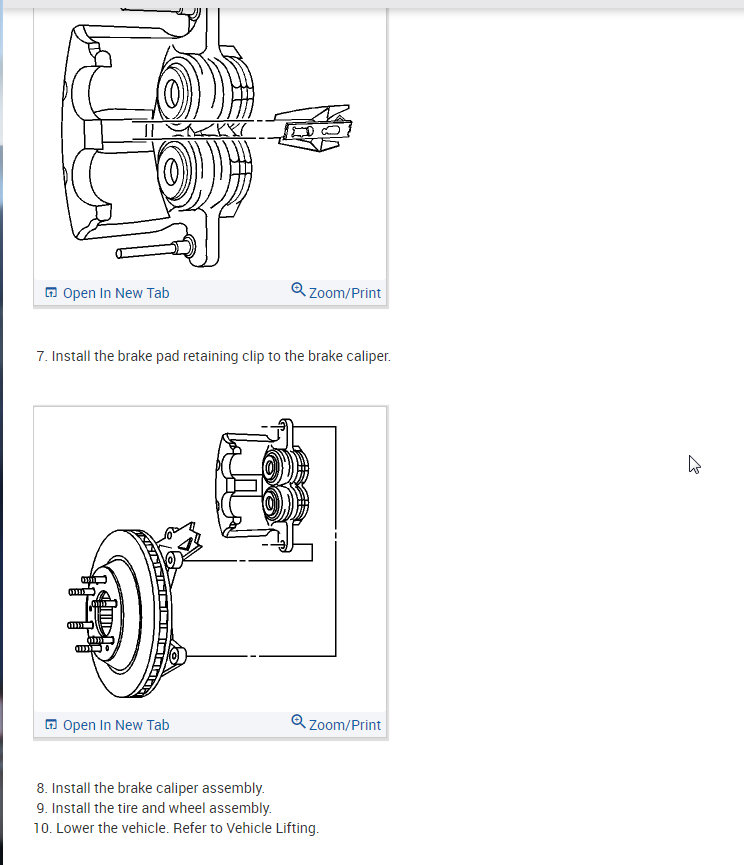 Open In New Tab Zoom/Print

7. Install the brake pad retaining clip to the brake caliper.

Open In New Tab Zoom/Print

8. Install the brake caliper assembly.
9. Install the tire and wheel assembly.
10. Lower the vehicle. Refer to Vehicle Lifting.