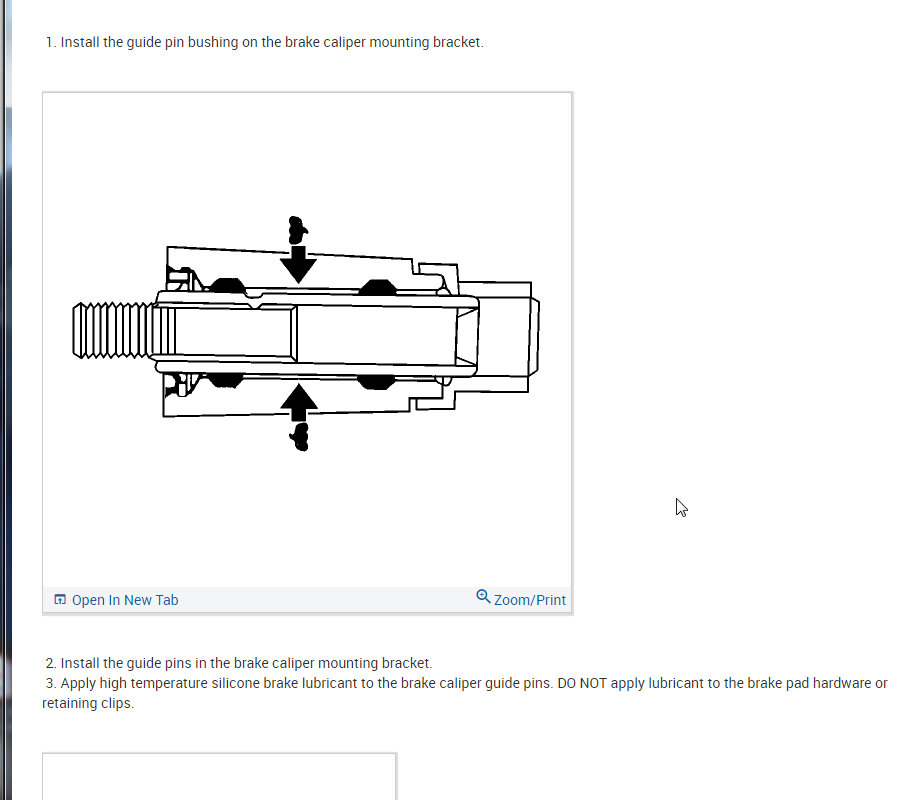 1. Install the guide pin bushing on the brake caliper mounting bracket.

Open In New Tab
Zoom/Print

2. Install the guide pins in the brake caliper mounting bracket.
3. Apply high temperature silicone brake lubricant to the brake caliper guide pins. DO NOT apply lubricant to the brake pad hardware or retaining clips.