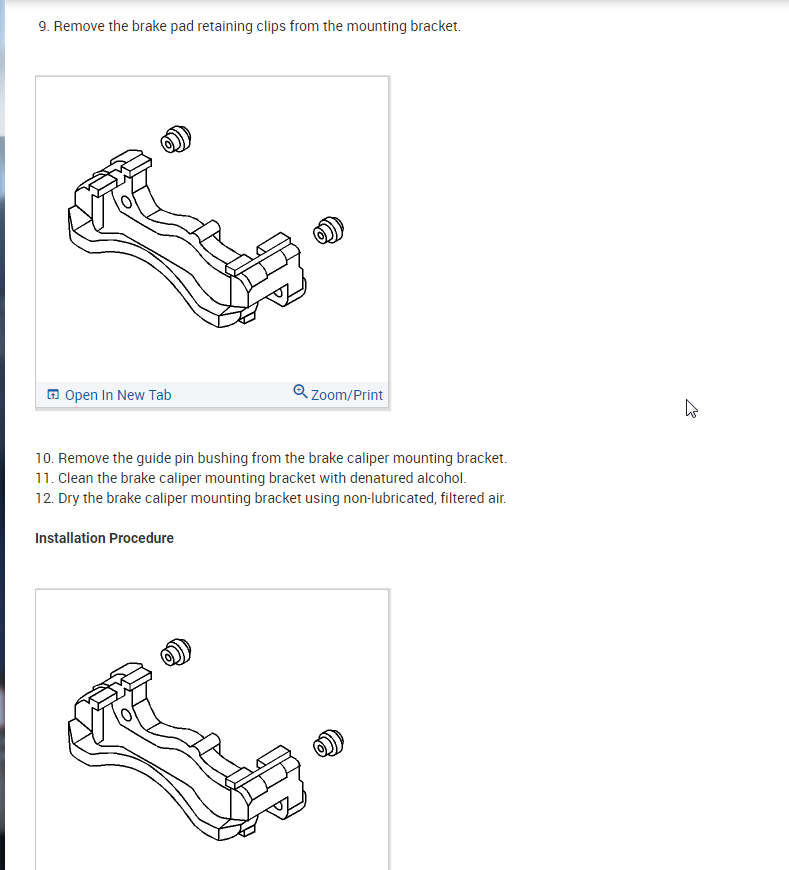 9. Remove the brake pad retaining clips from the mounting bracket.

Open In New Tab
Zoom/Print

10. Remove the guide pin bushing from the brake caliper mounting bracket.
11. Clean the brake caliper mounting bracket with denatured alcohol.
12. Dry the brake caliper mounting bracket using non-lubricated, filtered air.

Installation Procedure