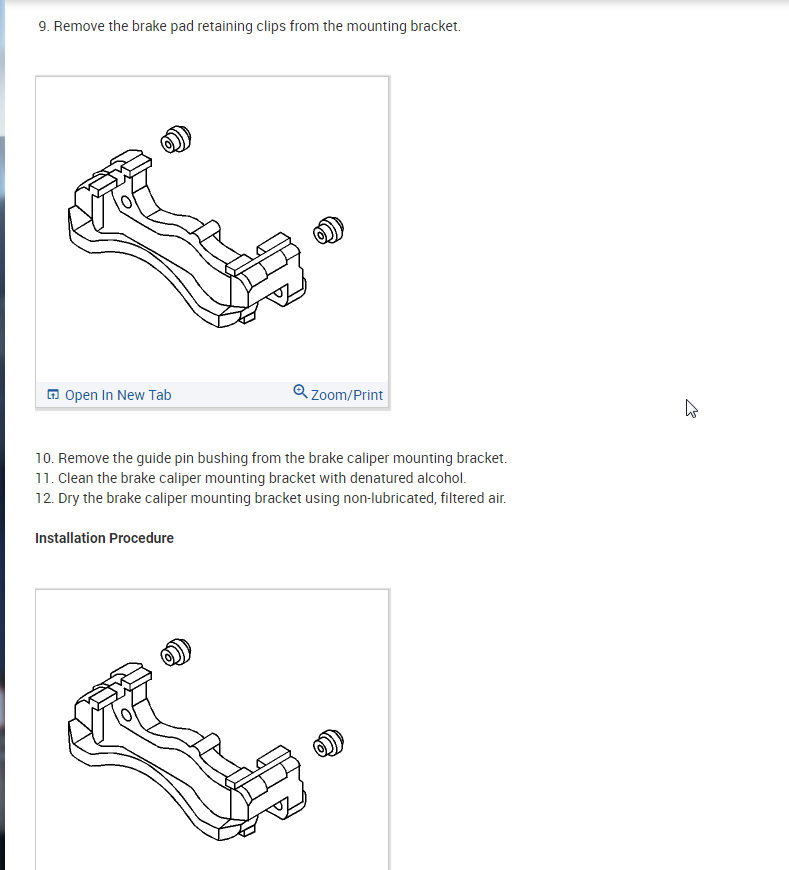 9. Remove the brake pad retaining clips from the mounting bracket.

Open In New Tab Zoom/Print

10. Remove the guide pin bushing from the brake caliper mounting bracket.
11. Clean the brake caliper mounting bracket with denatured alcohol.
12. Dry the brake caliper mounting bracket using non-lubricated, filtered air.

Installation Procedure