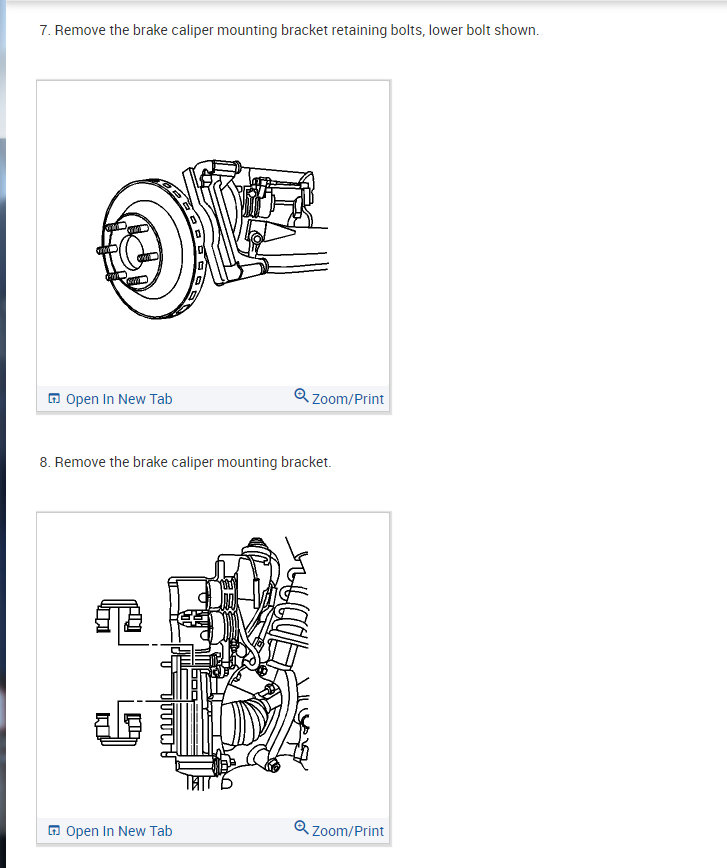 7. Remove the brake caliper mounting bracket retaining bolts, lower bolt shown.

Open In New Tab

Zoom/Print

8. Remove the brake caliper mounting bracket.

Open In New Tab

Zoom/Print