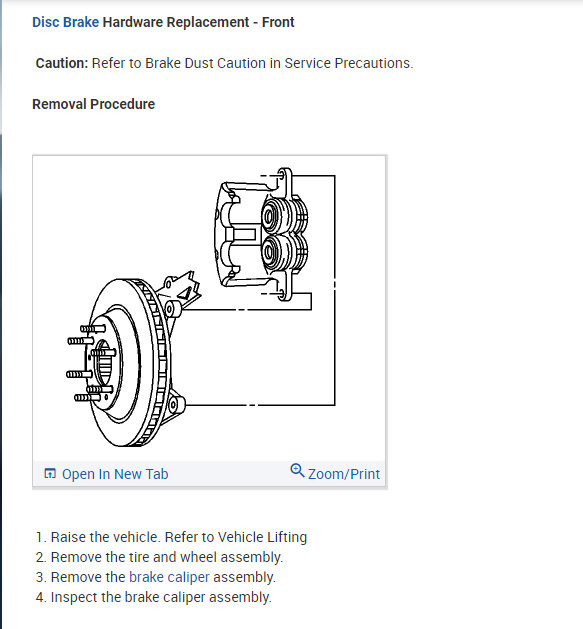 Disc Brake Hardware Replacement - Front

Caution: Refer to Brake Dust Caution in Service Precautions.

Removal Procedure

Open In New Tab

Zoom/Print

1. Raise the vehicle. Refer to Vehicle Lifting
2. Remove the tire and wheel assembly.
3. Remove the brake caliper assembly.
4. Inspect the brake caliper assembly.