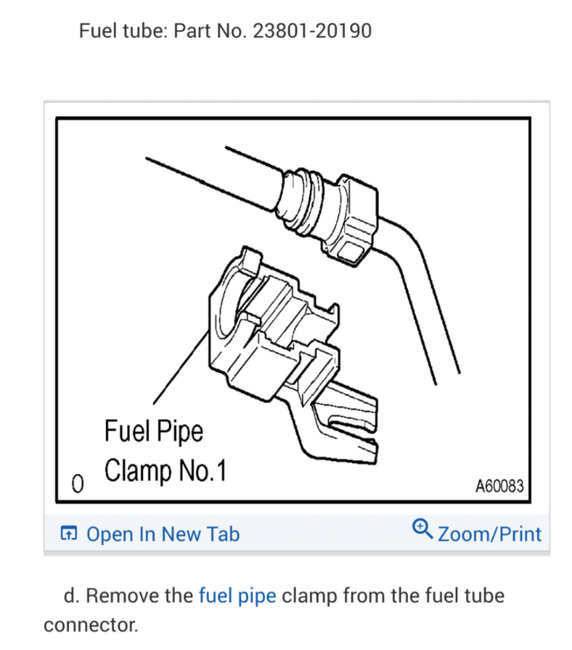 Fuel tube: Part No. 23801-20190

Fuel Pipe
Clamp No.1

0

A60083

Open In New Tab

Zoom/Print

d. Remove the fuel pipe clamp from the fuel tube connector.