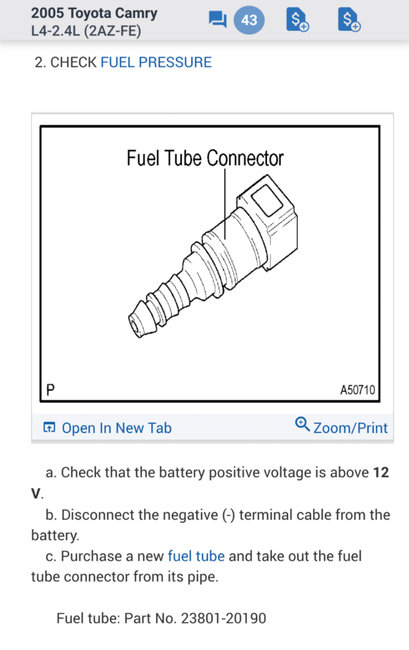 2005 Toyota Camry
L4-2.4L (2AZ-FE)

43

2. CHECK FUEL PRESSURE

Fuel Tube Connector

P

A50710

Open In New Tab

Zoom/Print

a. Check that the battery positive voltage is above 12 V.

b. Disconnect the negative (-) terminal cable from the battery.

c. Purchase a new fuel tube and take out the fuel tube connector from its pipe.

Fuel tube: Part No. 23801-20190