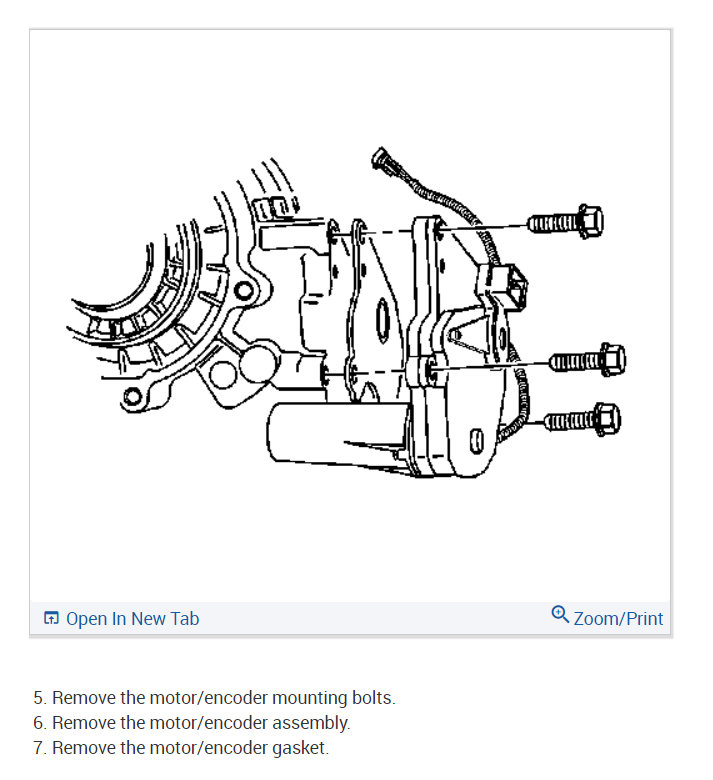 Open In New Tab

Zoom/Print

5. Remove the motor/encoder mounting bolts.
6. Remove the motor/encoder assembly.
7. Remove the motor/encoder gasket.