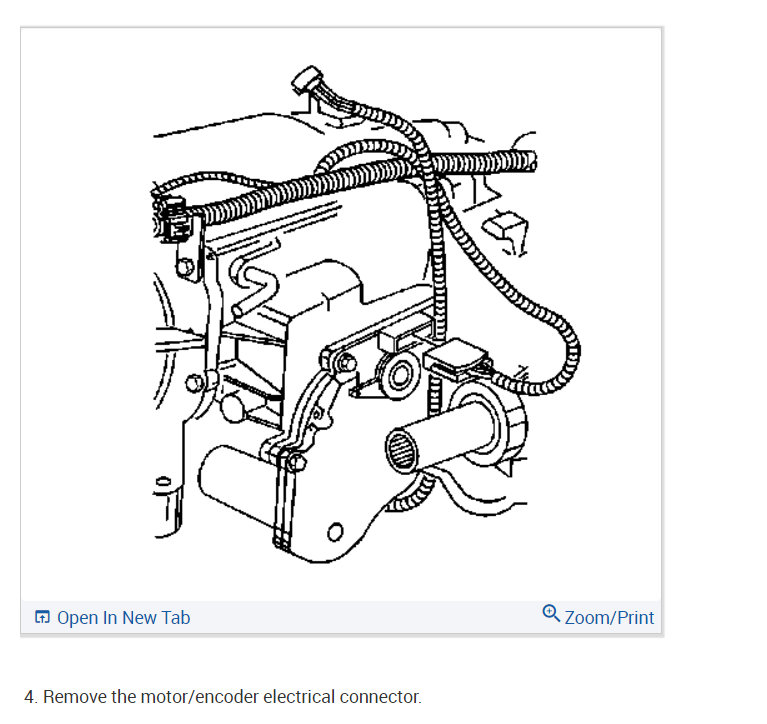 Open In New Tab

Zoom/Print

4. Remove the motor/encoder electrical connector.