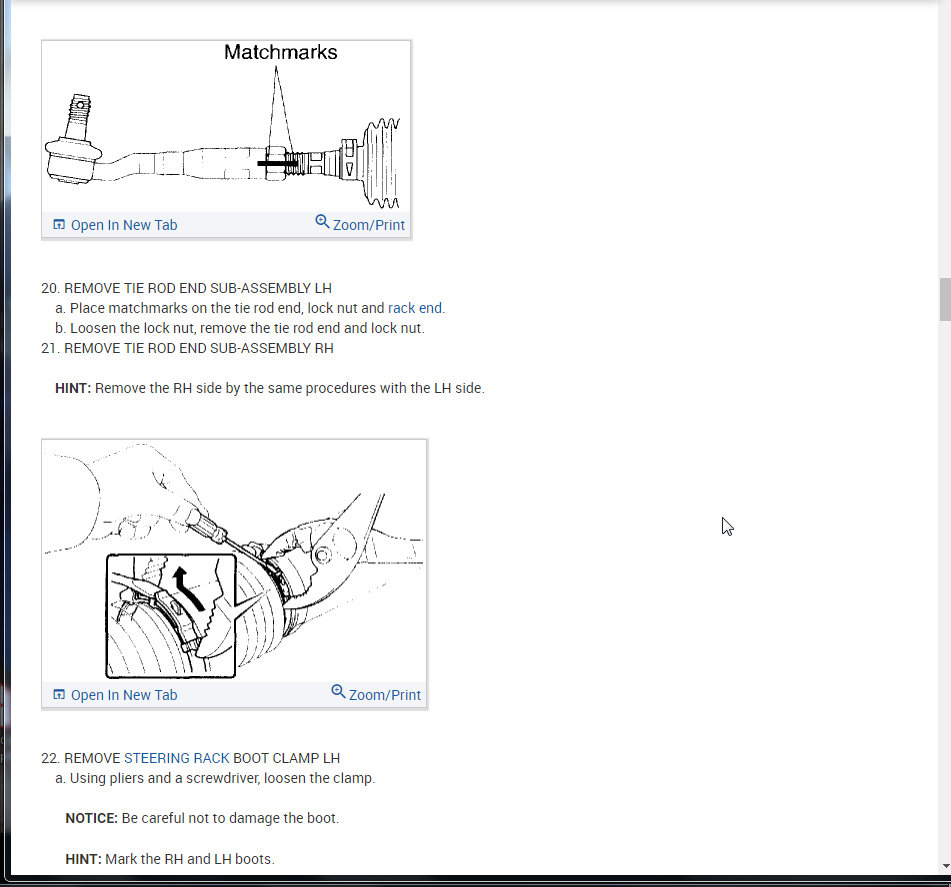 Matchmarks

Open In New Tab Zoom/Print

20. REMOVE TIE ROD END SUB-ASSEMBLY LH
a. Place matchmarks on the tie rod end, lock nut and rack end.
b. Loosen the lock nut, remove the tie rod end and lock nut.
21. REMOVE TIE ROD END SUB-ASSEMBLY RH

HINT: Remove the RH side by the same procedures with the LH side.

Open In New Tab Zoom/Print

22. REMOVE STEERING RACK BOOT CLAMP LH
a. Using pliers and a screwdriver, loosen the clamp.

NOTICE: Be careful not to damage the boot.

HINT: Mark the RH and LH boots.