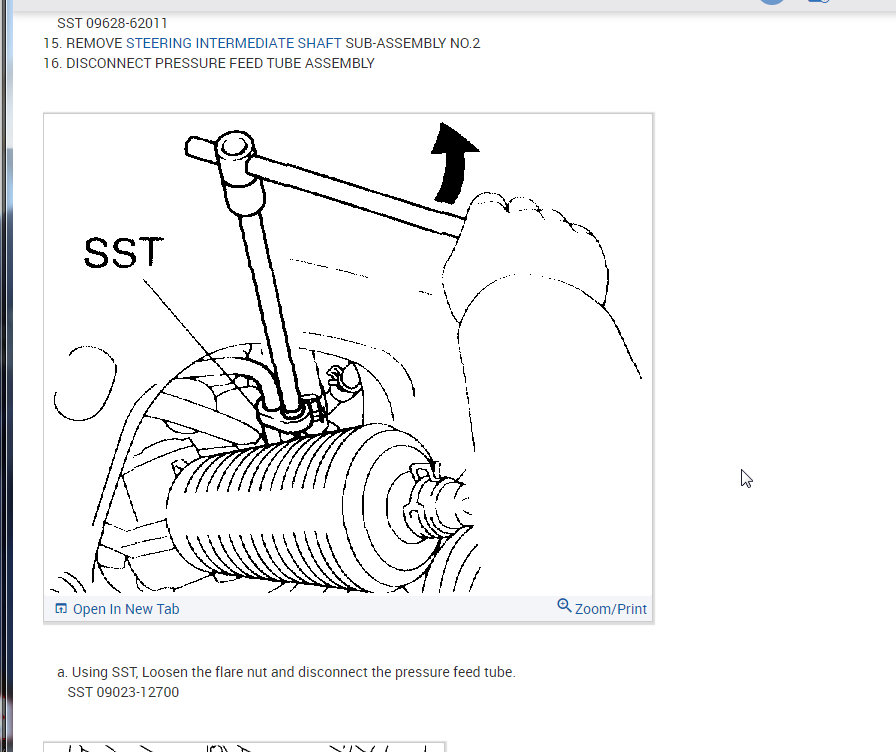 SST 09628-62011
15. REMOVE STEERING INTERMEDIATE SHAFT SUB-ASSEMBLY NO.2
16. DISCONNECT PRESSURE FEED TUBE ASSEMBLY

SST

Open In New Tab
Zoom/Print

a. Using SST, Loosen the flare nut and disconnect the pressure feed tube.
SST 09023-12700