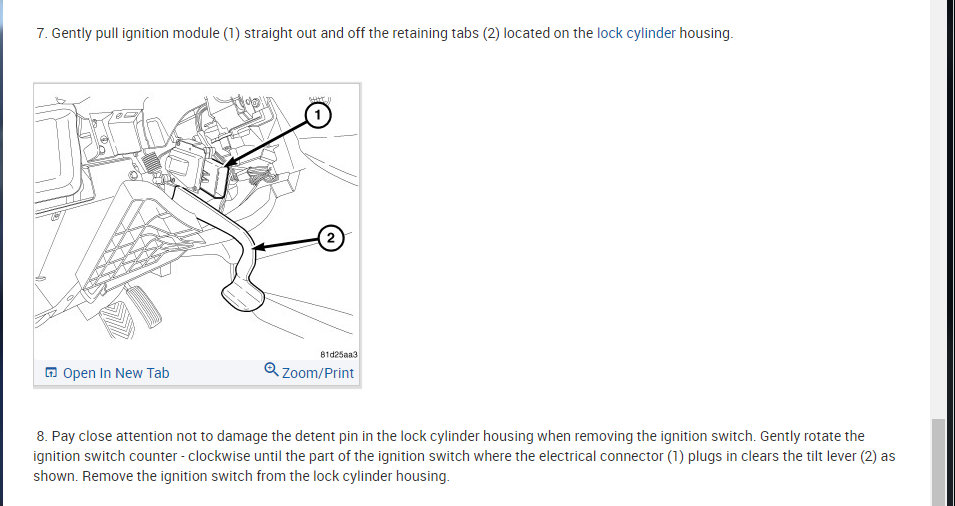 7. Gently pull ignition module (1) straight out and off the retaining tabs (2) located on the lock cylinder housing.

1

2

81d25aa3

Open In New Tab

Zoom/Print

8. Pay close attention not to damage the detent pin in the lock cylinder housing when removing the ignition switch. Gently rotate the ignition switch counter - clockwise until the part of the ignition switch where the electrical connector (1) plugs in clears the tilt lever (2) as shown. Remove the ignition switch from the lock cylinder housing.