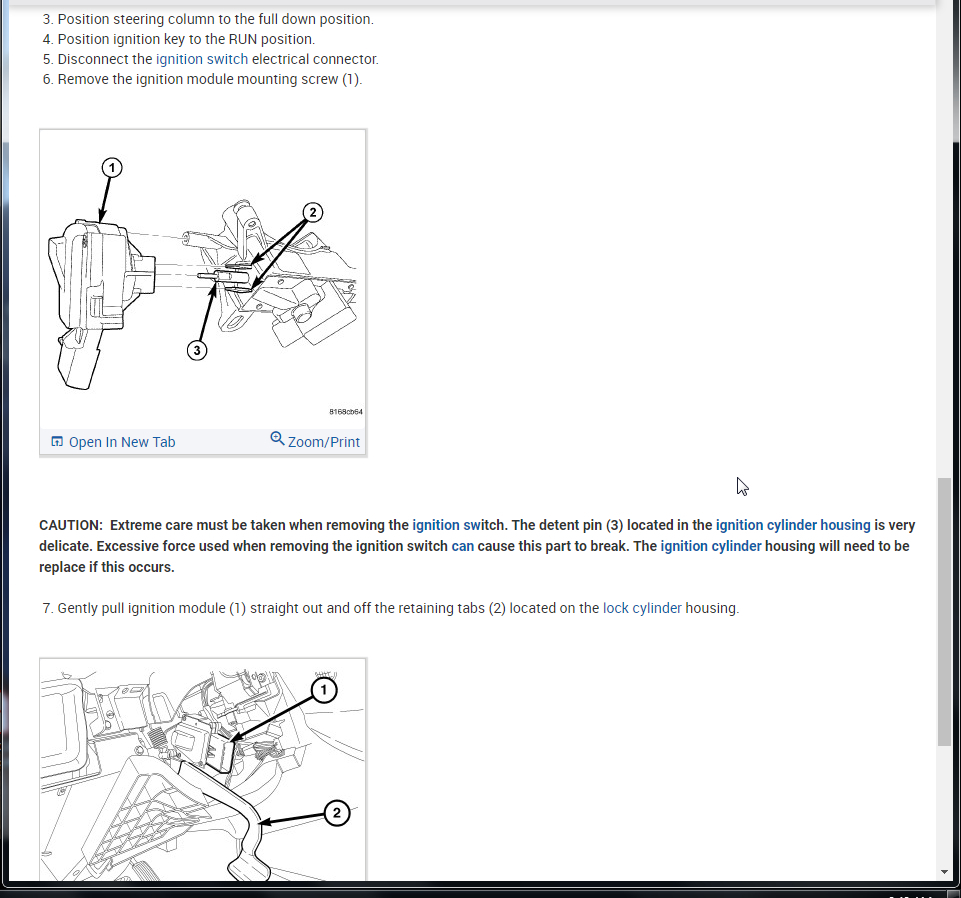 3. Position steering column to the full down position.
4. Position ignition key to the RUN position.
5. Disconnect the ignition switch electrical connector.
6. Remove the ignition module mounting screw (1).

1
2
3
8168cb64

Open In New Tab
Zoom/Print

CAUTION: Extreme care must be taken when removing the ignition switch. The detent pin (3) located in the ignition cylinder housing is very delicate. Excessive force used when removing the ignition switch can cause this part to break. The ignition cylinder housing will need to be replace if this occurs.

7. Gently pull ignition module (1) straight out and off the retaining tabs (2) located on the lock cylinder housing.

1
2