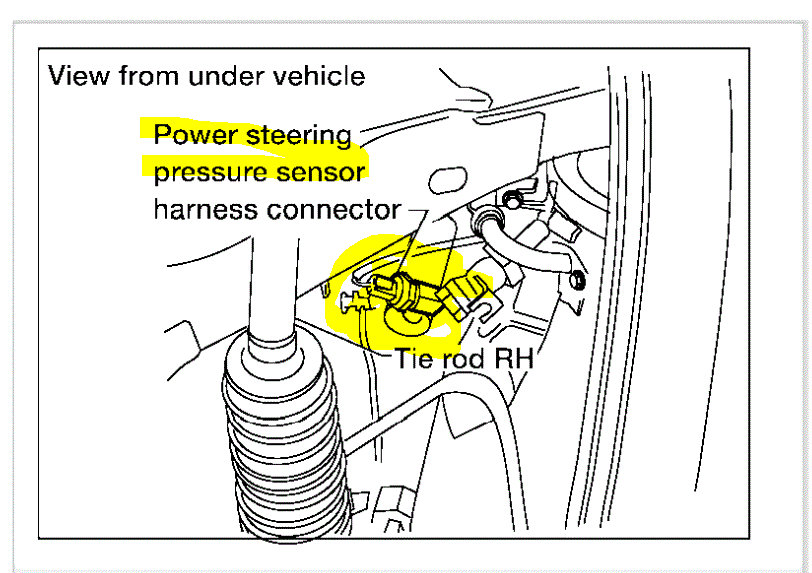 View from under vehicle

Power steering pressure sensor harness connector

Tie rod RH