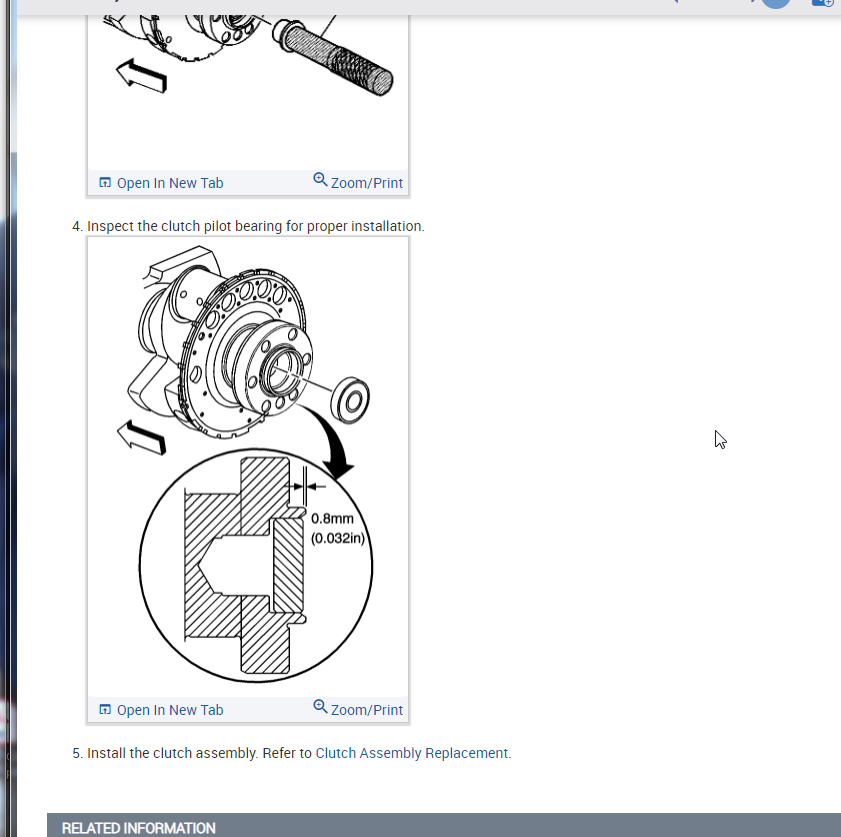 Open In New Tab
Zoom/Print

4. Inspect the clutch pilot bearing for proper installation.

0.8mm
(0.032in)

Open In New Tab
Zoom/Print

5. Install the clutch assembly. Refer to Clutch Assembly Replacement.

RELATED INFORMATION