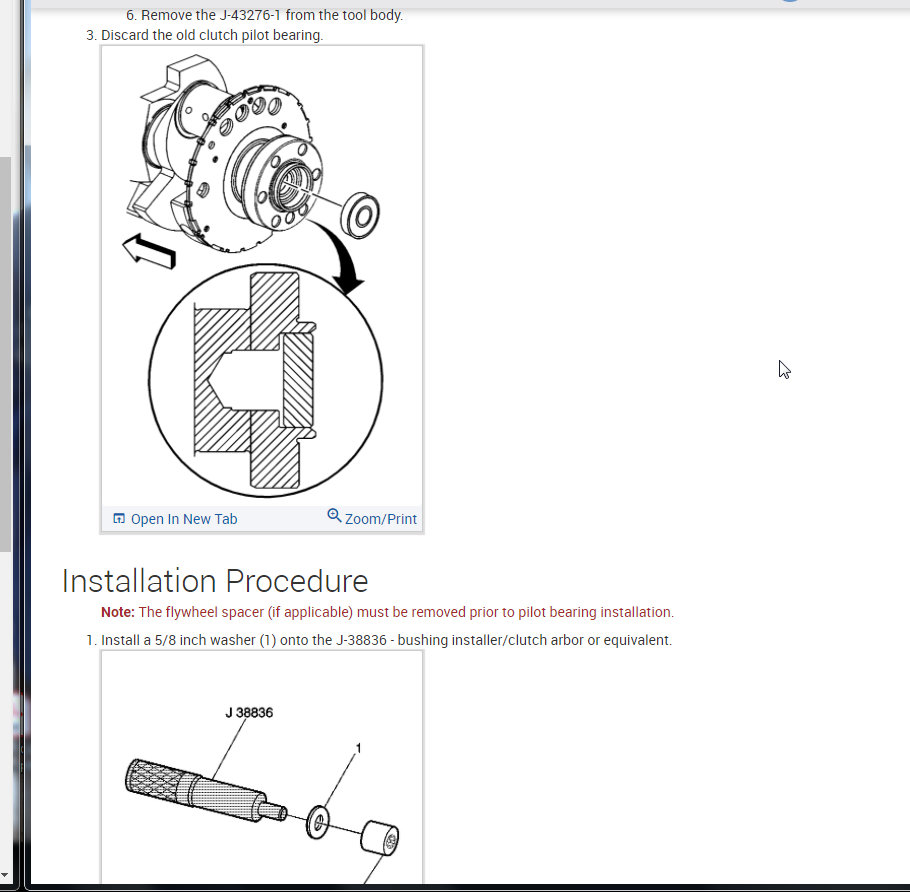 6. Remove the J-43276-1 from the tool body.

3. Discard the old clutch pilot bearing.

Open In New Tab Zoom/Print

Installation Procedure

Note: The flywheel spacer (if applicable) must be removed prior to pilot bearing installation.

1. Install a 5/8 inch washer (1) onto the J-38836 - bushing installer/clutch arbor or equivalent.

J 38836

1