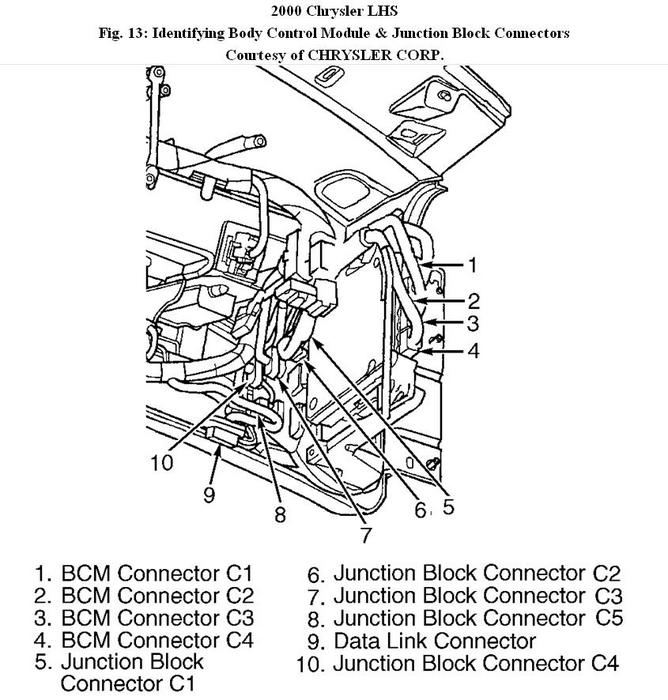 2000 Chrysler LHS
Fig. 13: Identifying Body Control Module & Junction Block Connectors
Courtesy of CHRYSLER CORP.

1
2
3
4
10
9
8
7
6
5

1. BCM Connector C1
2. BCM Connector C2
3. BCM Connector C3
4. BCM Connector C4
5. Junction Block Connector C1

6. Junction Block Connector C2
7. Junction Block Connector C3
8. Junction Block Connector C5
9. Data Link Connector
10. Junction Block Connector C4