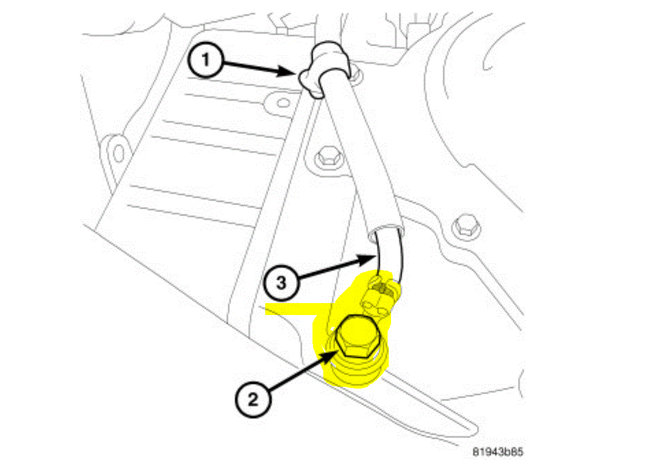 1

3

2

81943b85