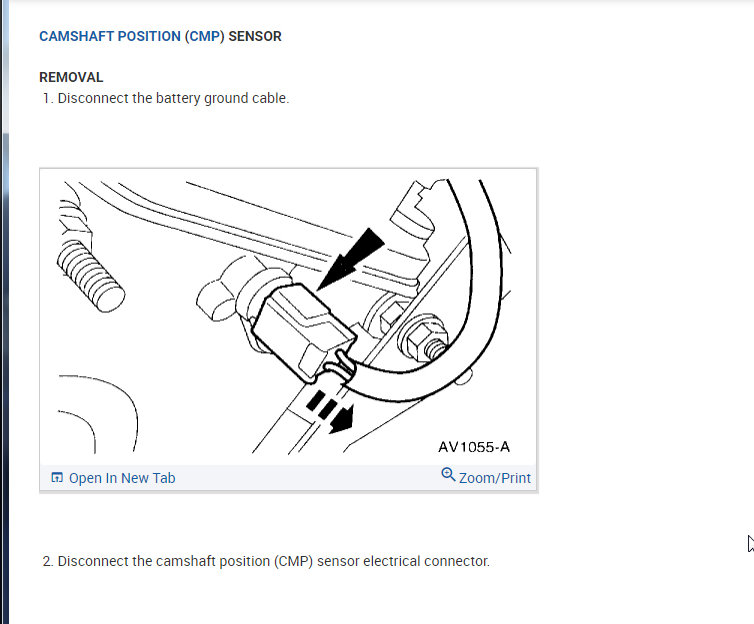 CAMSHAFT POSITION (CMP) SENSOR

REMOVAL
1. Disconnect the battery ground cable.

AV1055-A

Open In New Tab

Zoom/Print

2. Disconnect the camshaft position (CMP) sensor electrical connector.