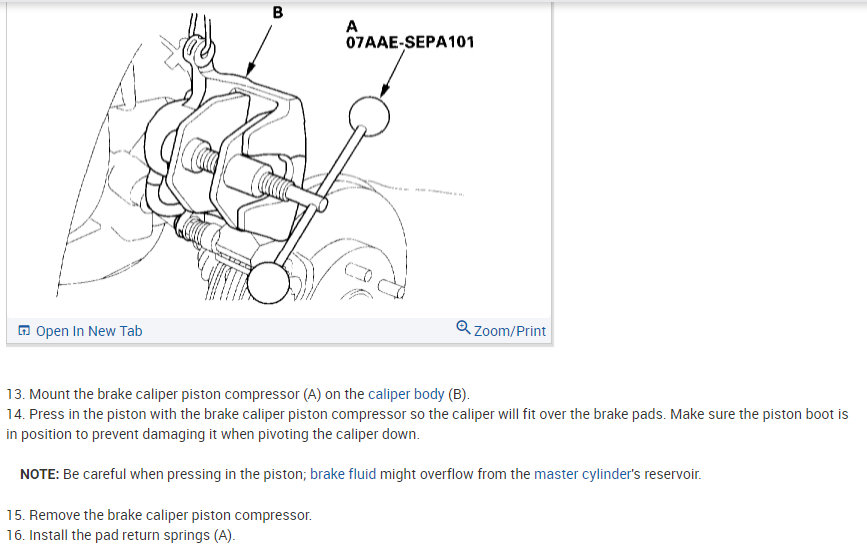 B

A
07AAE-SEPA101

Open In New Tab

Zoom/Print

13. Mount the brake caliper piston compressor (A) on the caliper body (B).
14. Press in the piston with the brake caliper piston compressor so the caliper will fit over the brake pads. Make sure the piston boot is in position to prevent damaging it when pivoting the caliper down.

NOTE: Be careful when pressing in the piston; brake fluid might overflow from the master cylinder's reservoir.

15. Remove the brake caliper piston compressor.
16. Install the pad return springs (A).