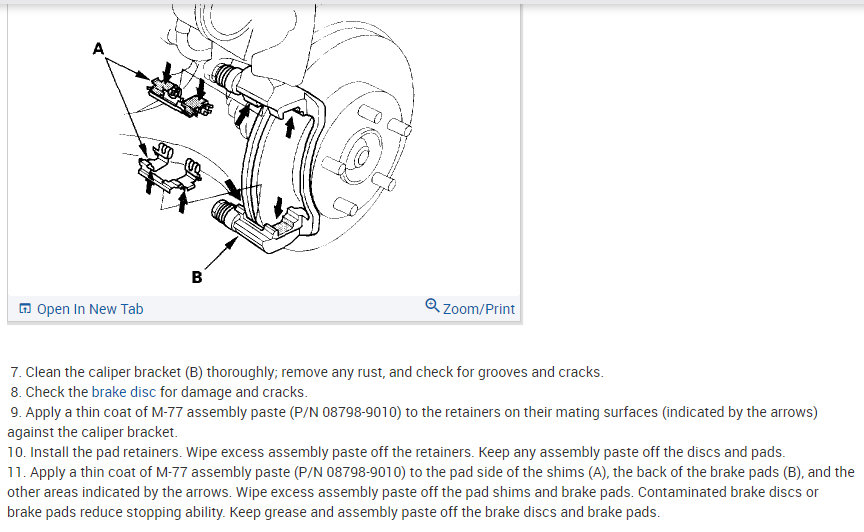 A

B

Open In New Tab

Zoom/Print

7. Clean the caliper bracket (B) thoroughly; remove any rust, and check for grooves and cracks.
8. Check the brake disc for damage and cracks.
9. Apply a thin coat of M-77 assembly paste (P/N 08798-9010) to the retainers on their mating surfaces (indicated by the arrows) against the caliper bracket.
10. Install the pad retainers. Wipe excess assembly paste off the retainers. Keep any assembly paste off the discs and pads.
11. Apply a thin coat of M-77 assembly paste (P/N 08798-9010) to the pad side of the shims (A), the back of the brake pads (B), and the other areas indicated by the arrows. Wipe excess assembly paste off the pad shims and brake pads. Contaminated brake discs or brake pads reduce stopping ability. Keep grease and assembly paste off the brake discs and brake pads.