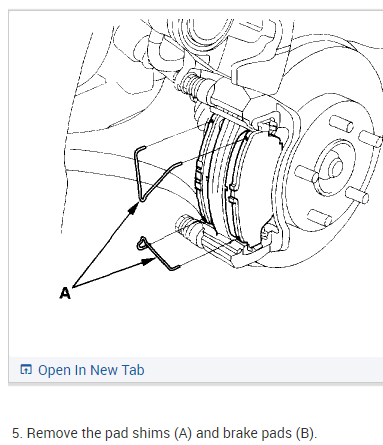 A

Open In New Tab

5. Remove the pad shims (A) and brake pads (B).